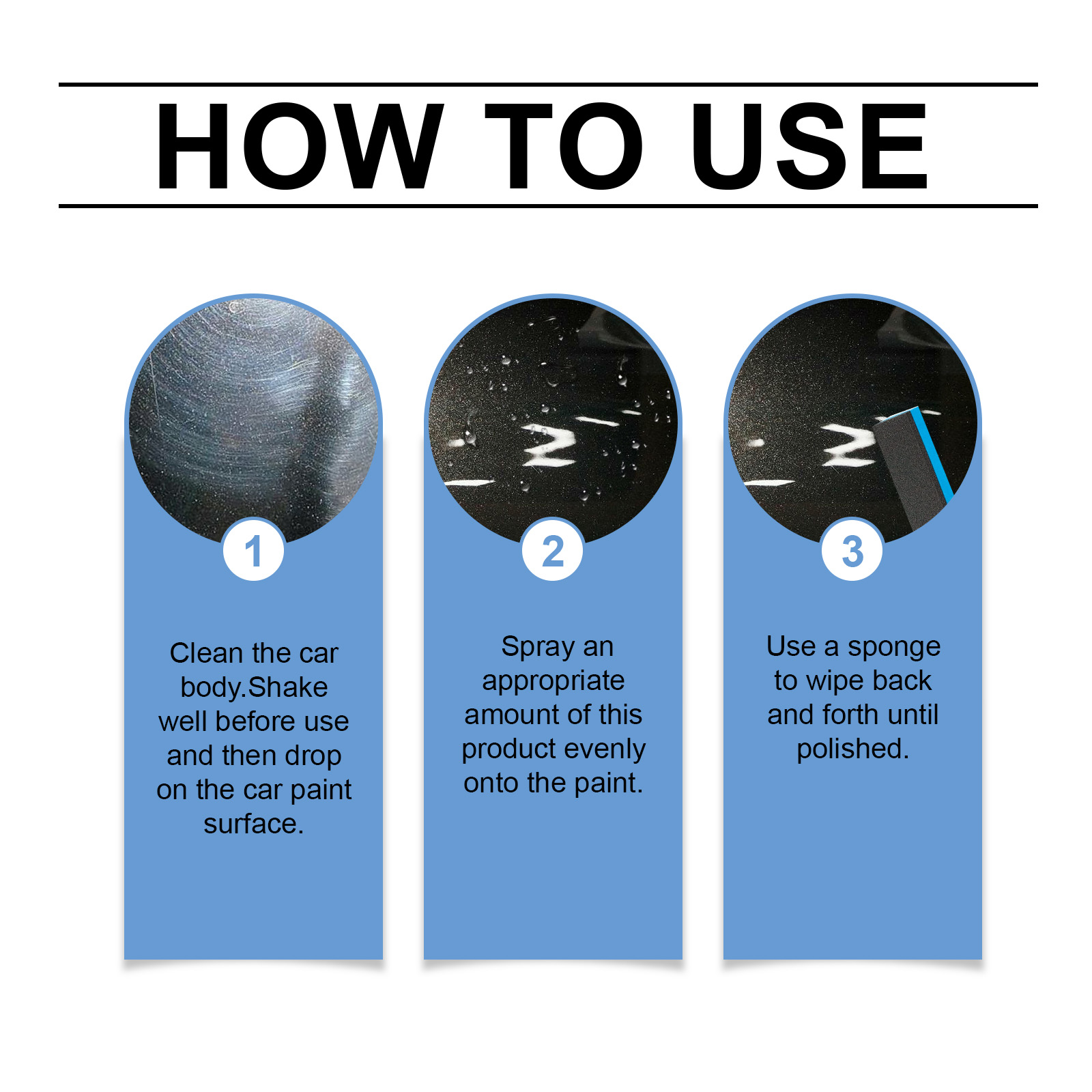 HOW TO USE

1

Clean the car body.Shake well before use and then drop on the car paint surface.

2

Spray an appropriate amount of this product evenly onto the paint.

3

Use a sponge to wipe back and forth until polished.