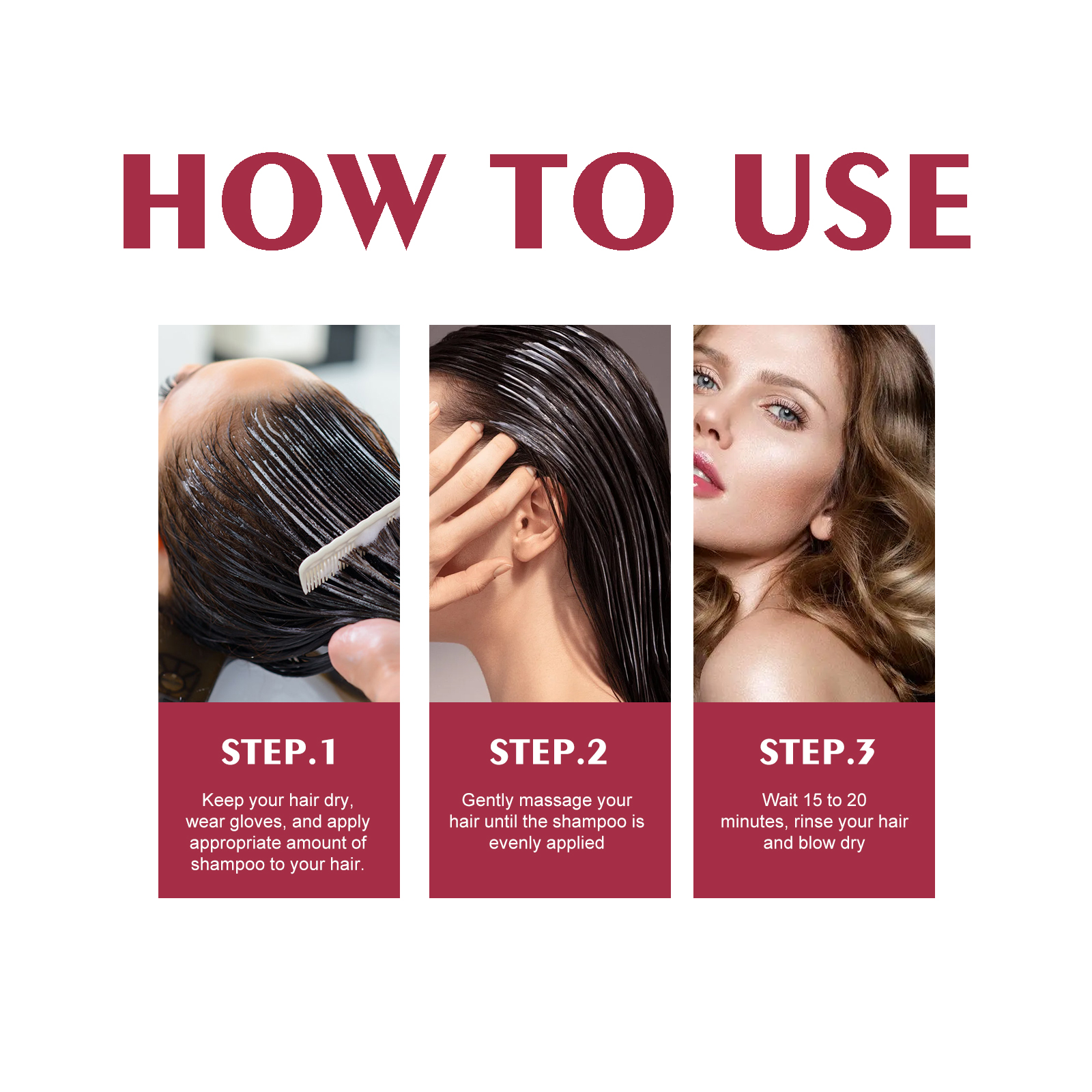 HOW TO USE

STEP.1

Keep your hair dry, wear gloves, and apply appropriate amount of shampoo to your hair.

STEP.2

Gently massage your hair until the shampoo is evenly applied

STEP.3

Wait 15 to 20 minutes, rinse your hair and blow dry