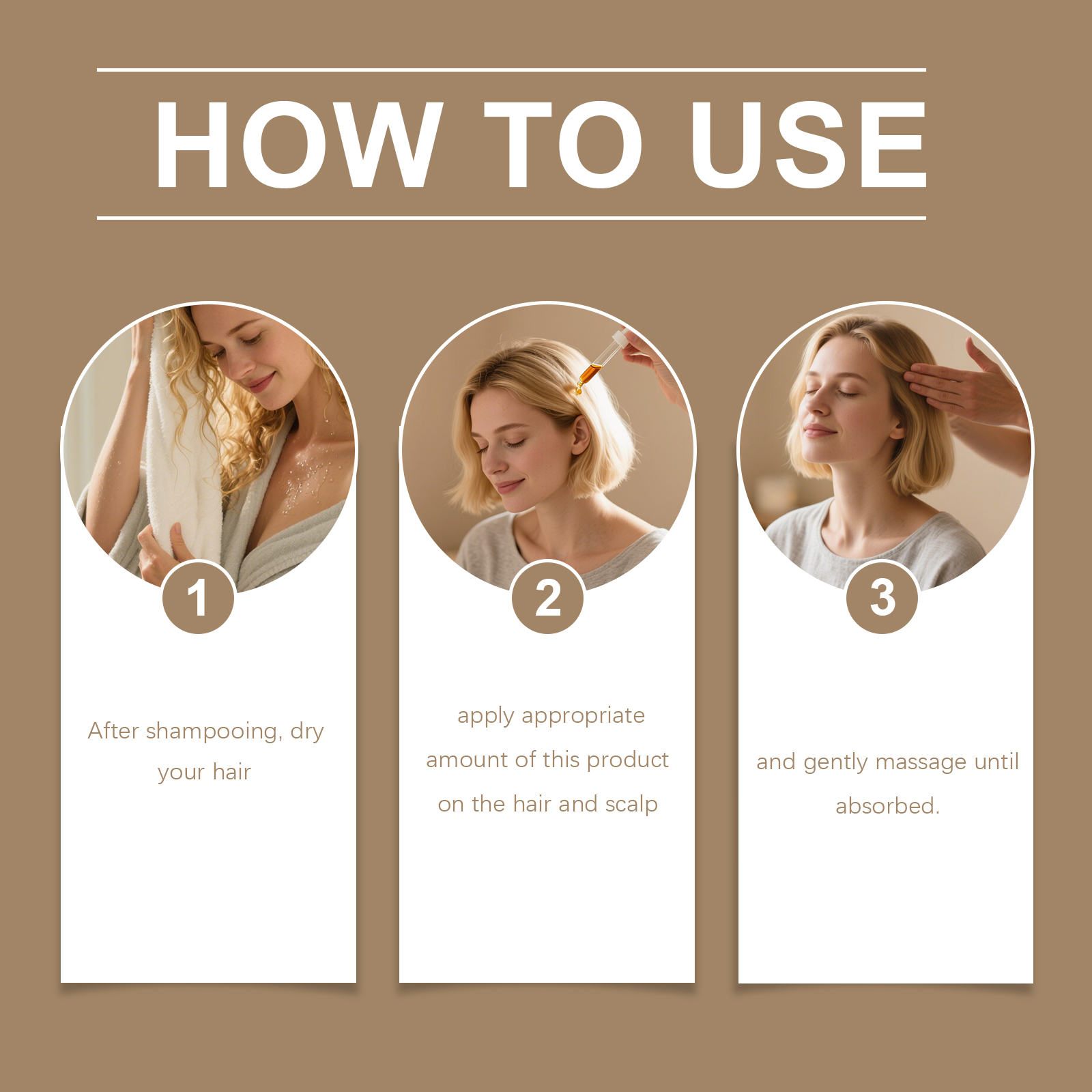 HOW TO USE

1

After shampooing, dry your hair

2

apply appropriate amount of this product on the hair and scalp

3

and gently massage until absorbed.