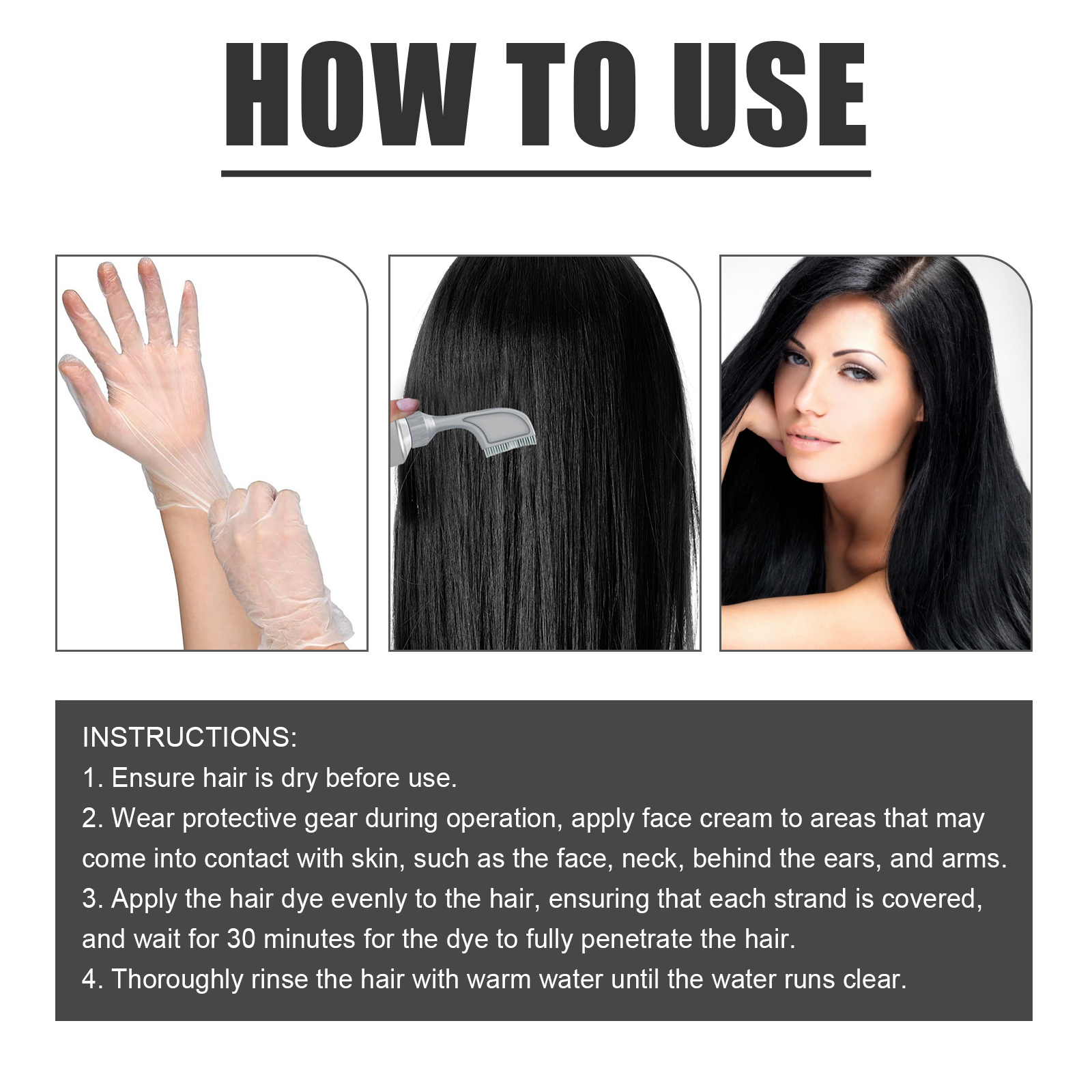 HOW TO USE

INSTRUCTIONS:
1. Ensure hair is dry before use.
2. Wear protective gear during operation, apply face cream to areas that may come into contact with skin, such as the face, neck, behind the ears, and arms.
3. Apply the hair dye evenly to the hair, ensuring that each strand is covered, and wait for 30 minutes for the dye to fully penetrate the hair.
4. Thoroughly rinse the hair with warm water until the water runs clear.