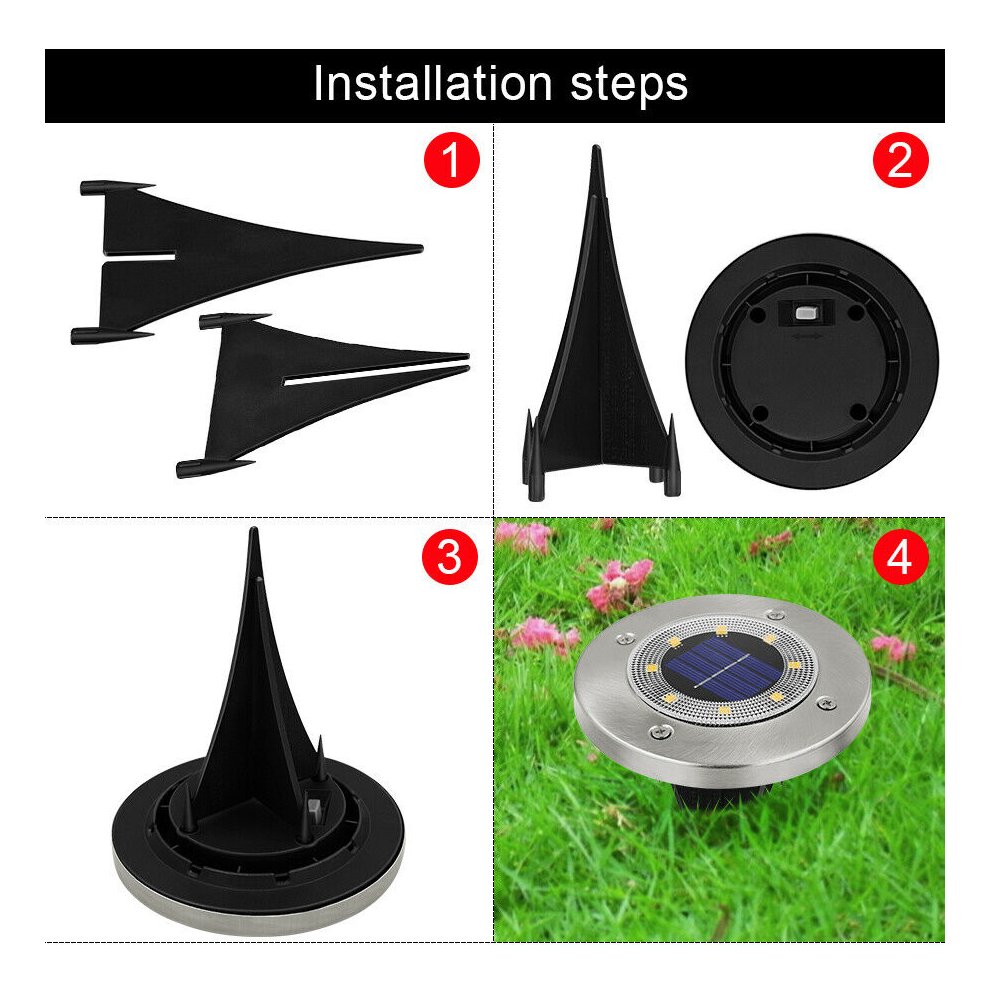 Installation steps

1

2

3

4