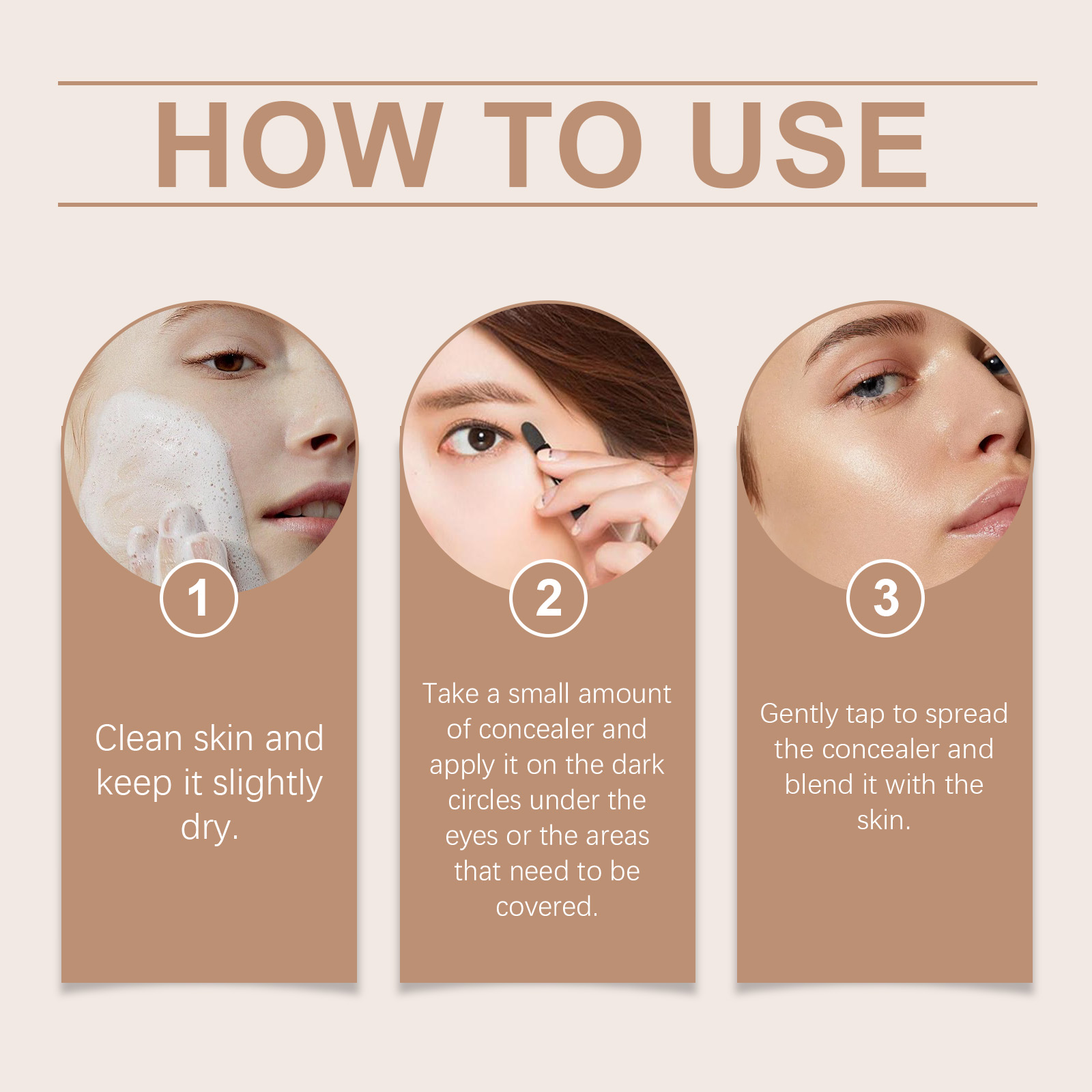 HOW TO USE

1

Clean skin and keep it slightly dry.

2

Take a small amount of concealer and apply it on the dark circles under the eyes or the areas that need to be covered.

3

Gently tap to spread the concealer and blend it with the skin.