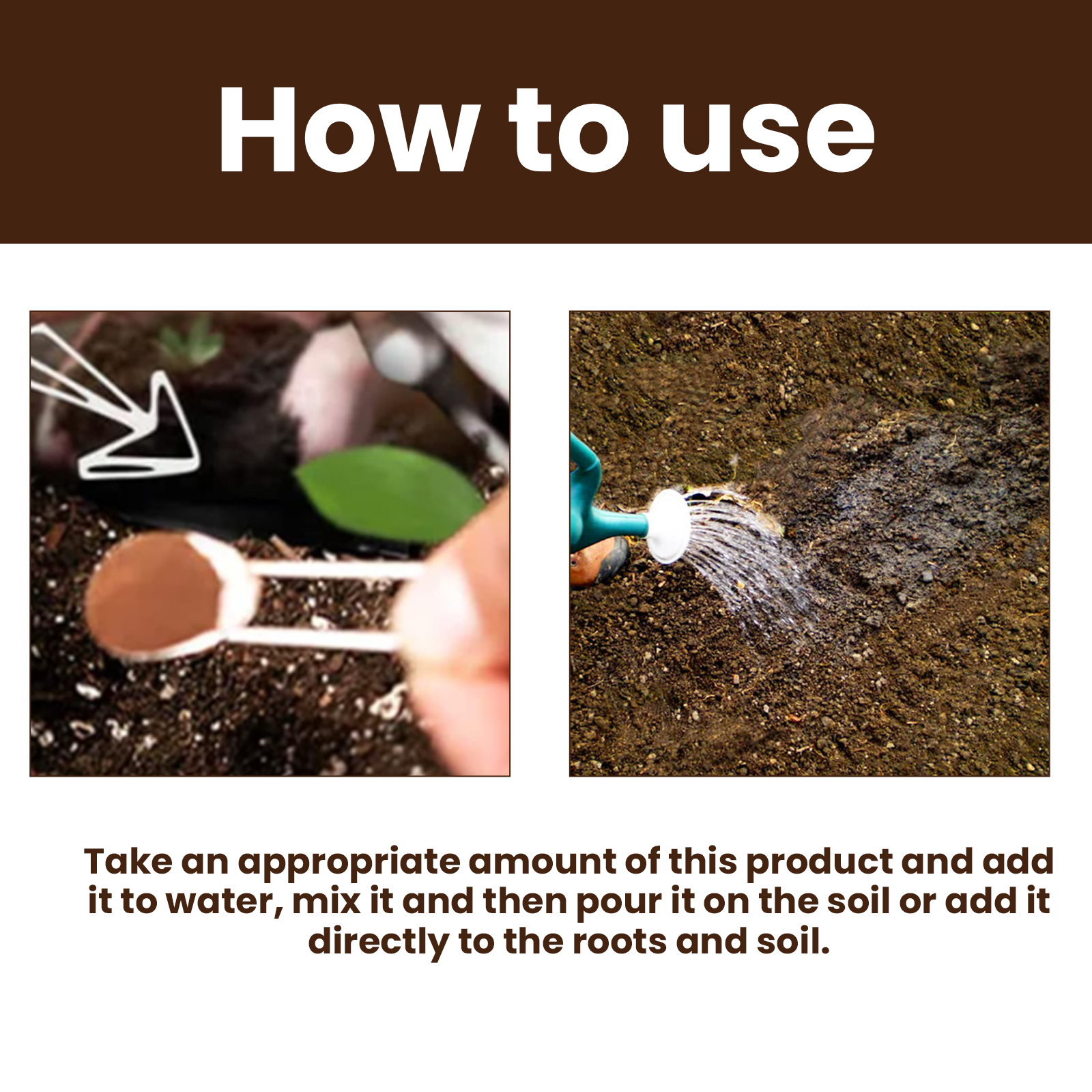 How to use

Take an appropriate amount of this product and add it to water, mix it and then pour it on the soil or add it directly to the roots and soil.