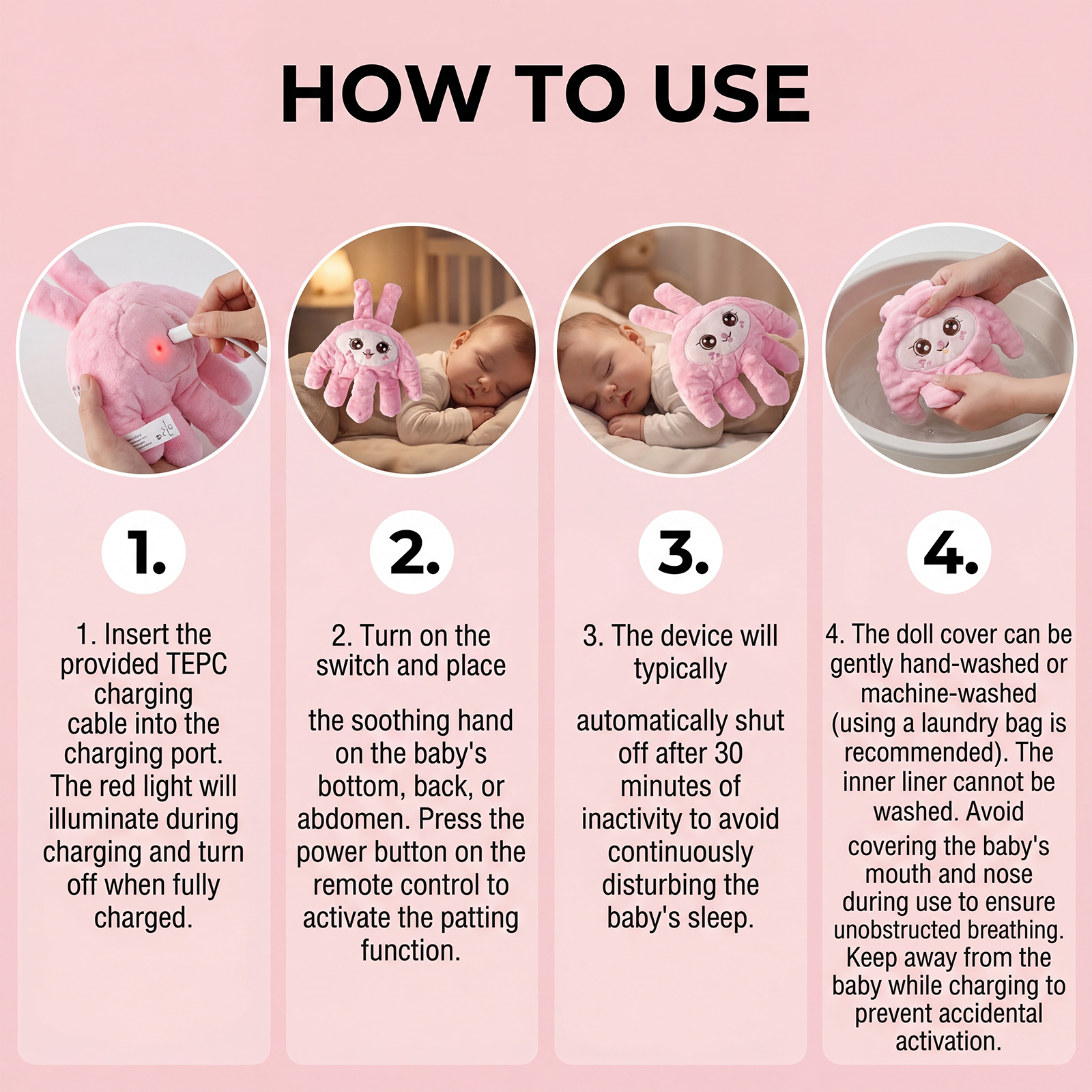 HOW TO USE

1.

1. Insert the provided TEPC charging cable into the charging port. The red light will illuminate during charging and turn off when fully charged.

2.

2. Turn on the switch and place

the soothing hand on the baby's bottom, back, or abdomen. Press the power button on the remote control to activate the patting function.

3.

3. The device will typically

automatically shut off after 30 minutes of inactivity to avoid continuously disturbing the baby's sleep.

4.

4. The doll cover can be gently hand-washed or machine-washed (using a laundry bag is recommended). The inner liner cannot be washed. Avoid

covering the baby's mouth and nose during use to ensure unobstructed breathing. Keep away from the baby while charging to prevent accidental activation.