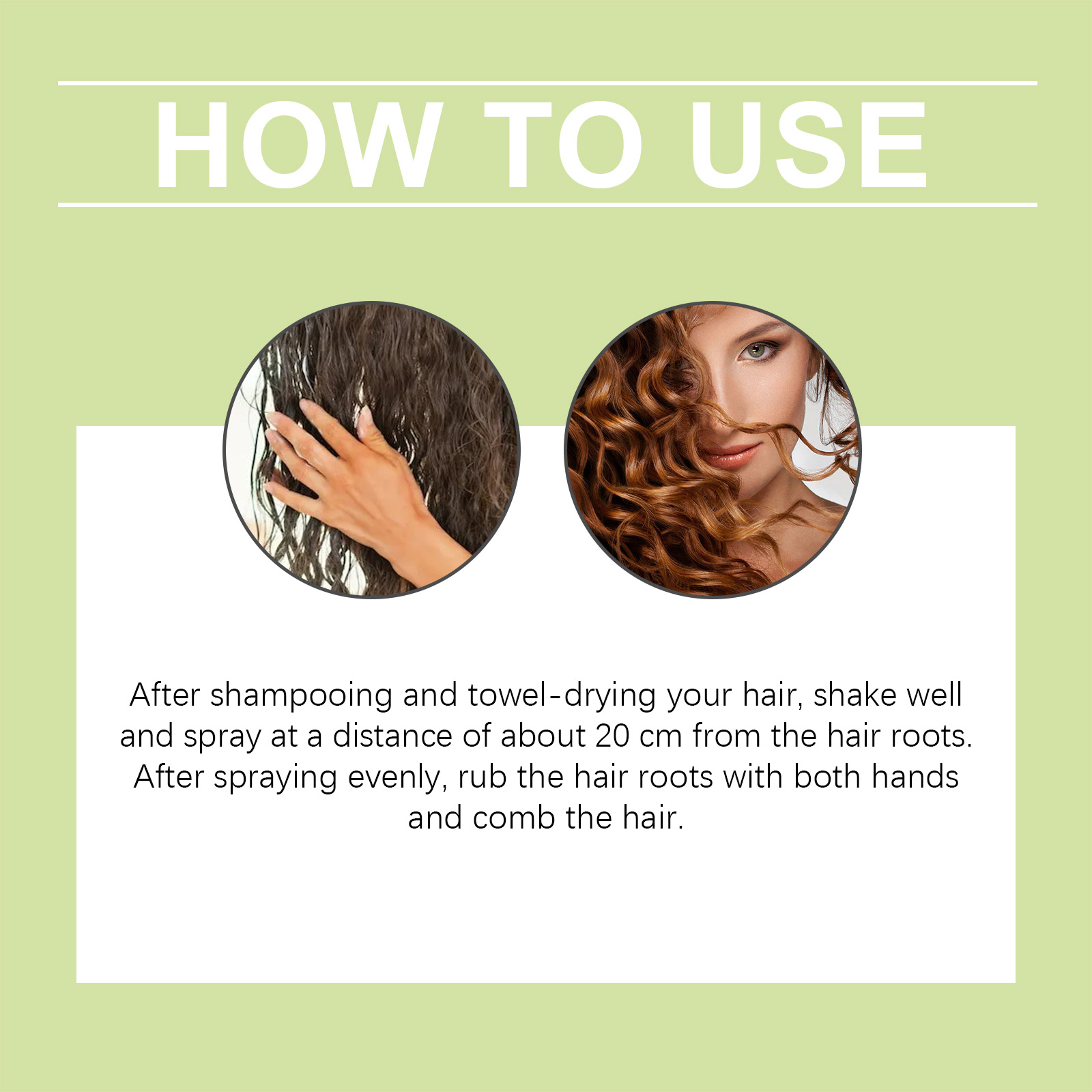 HOW TO USE

After shampooing and towel-drying your hair, shake well and spray at a distance of about 20 cm from the hair roots. After spraying evenly, rub the hair roots with both hands and comb the hair.