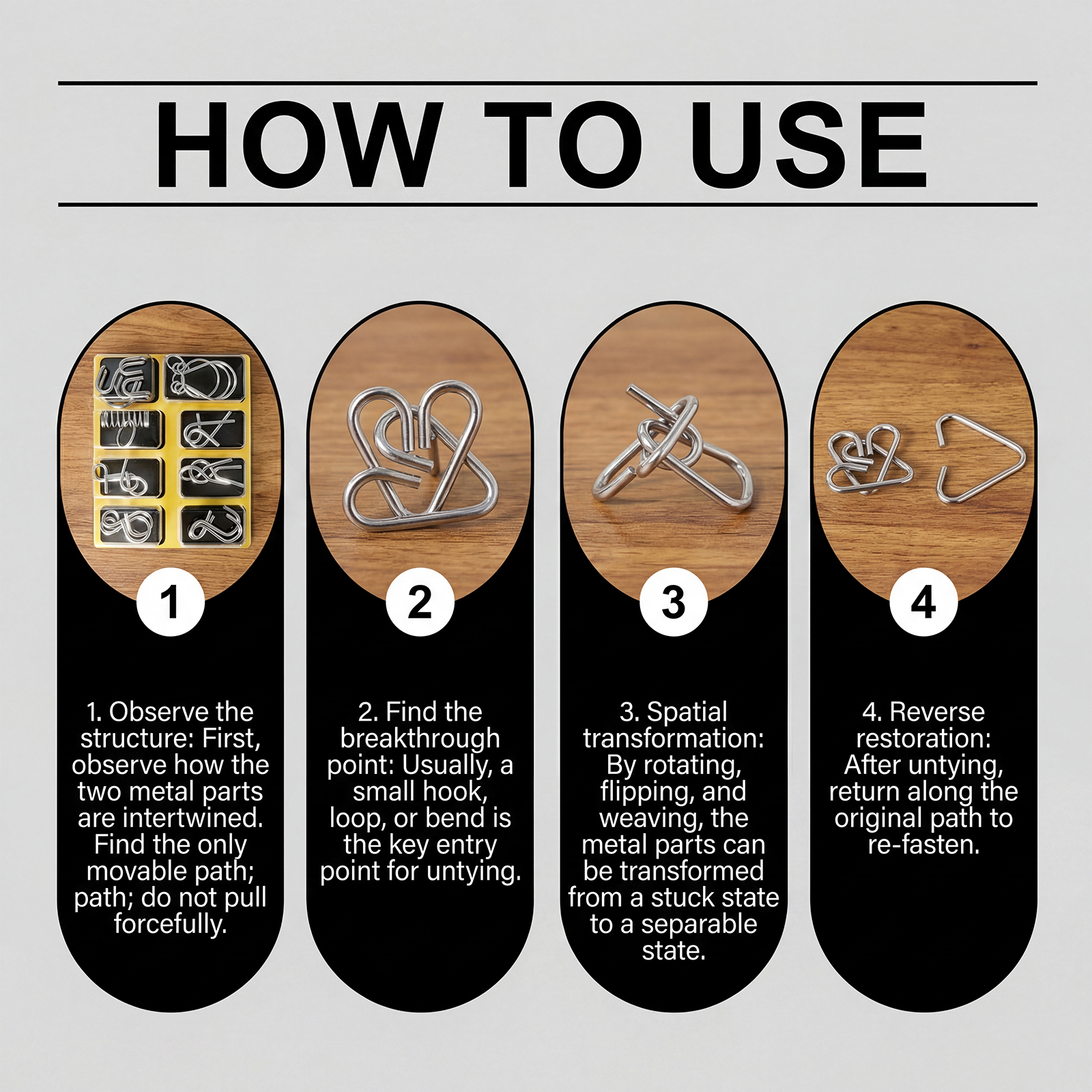 HOW TO USE

1

1. Observe the structure: First, observe how the two metal parts are intertwined. Find the only movable path; path; do not pull forcefully.

2

2. Find the breakthrough point: Usually, a small hook, loop, or bend is the key entry point for untying.

3

3. Spatial transformation: By rotating, flipping, and weaving, the metal parts can be transformed from a stuck state to a separable state.

4

4. Reverse restoration: After untying, return along the original path to re-fasten.