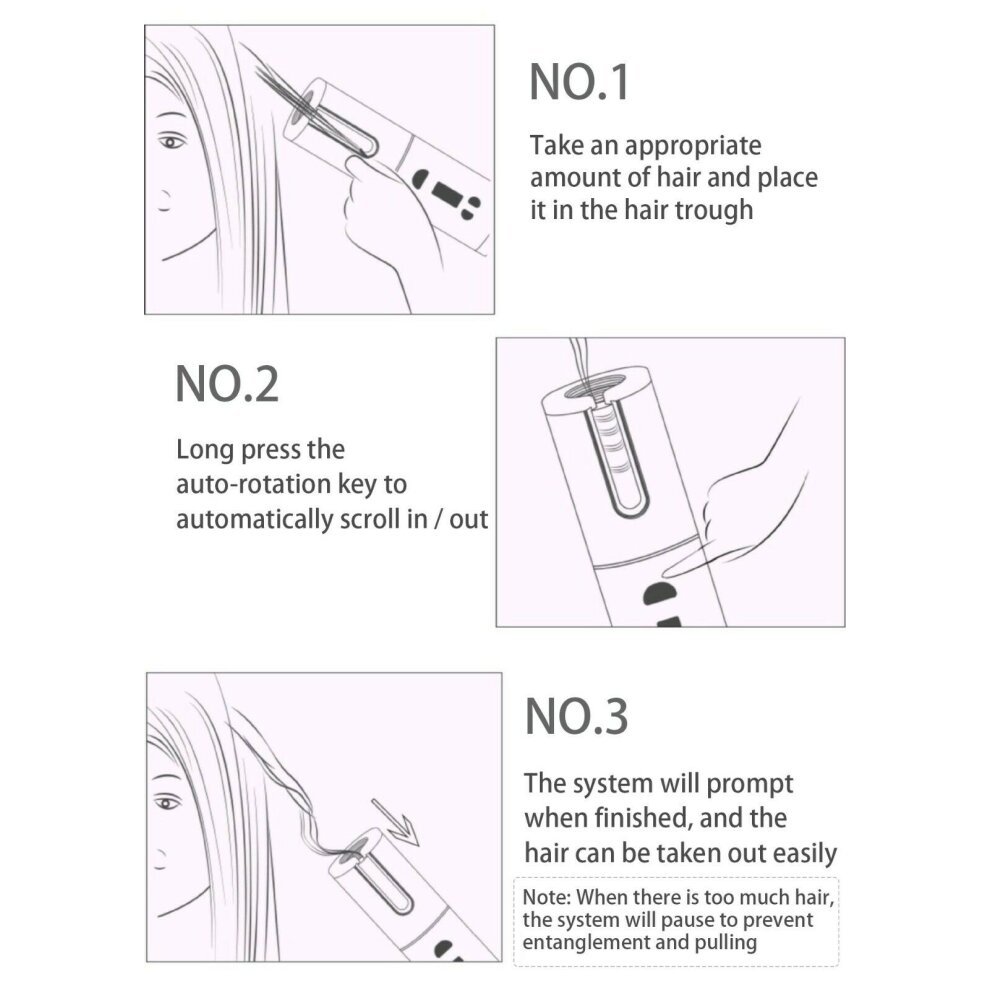 NO.1

Take an appropriate amount of hair and place it in the hair trough

NO.2

Long press the auto-rotation key to automatically scroll in / out

NO.3

The system will prompt when finished, and the hair can be taken out easily

Note: When there is too much hair, the system will pause to prevent entanglement and pulling