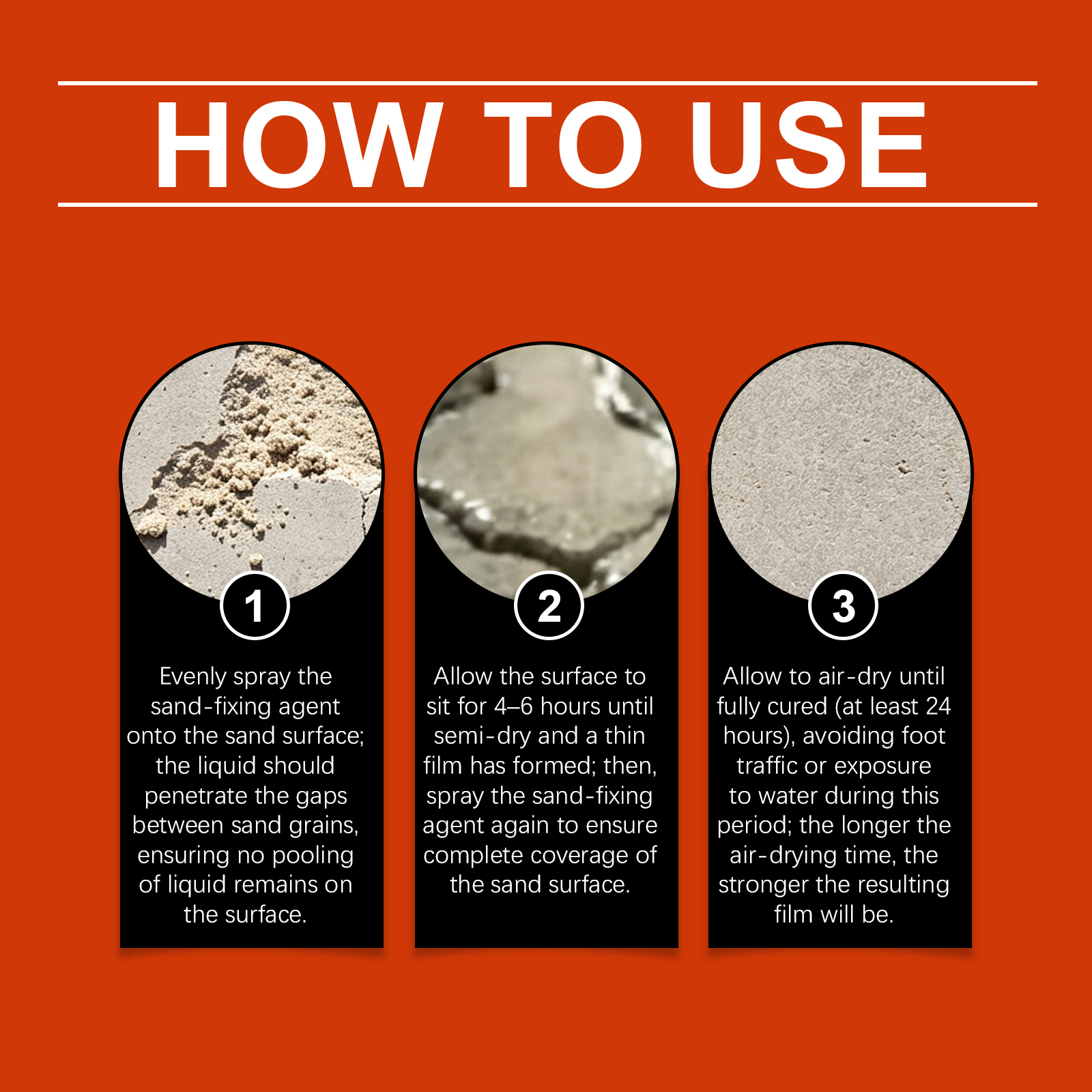 HOW TO USE

1

Evenly spray the sand-fixing agent onto the sand surface; the liquid should penetrate the gaps between sand grains, ensuring no pooling of liquid remains on the surface.

2

Allow the surface to sit for 4–6 hours until semi-dry and a thin film has formed; then, spray the sand-fixing agent again to ensure complete coverage of the sand surface.

3

Allow to air-dry until fully cured (at least 24 hours), avoiding foot traffic or exposure to water during this period; the longer the air-drying time, the stronger the resulting film will be.