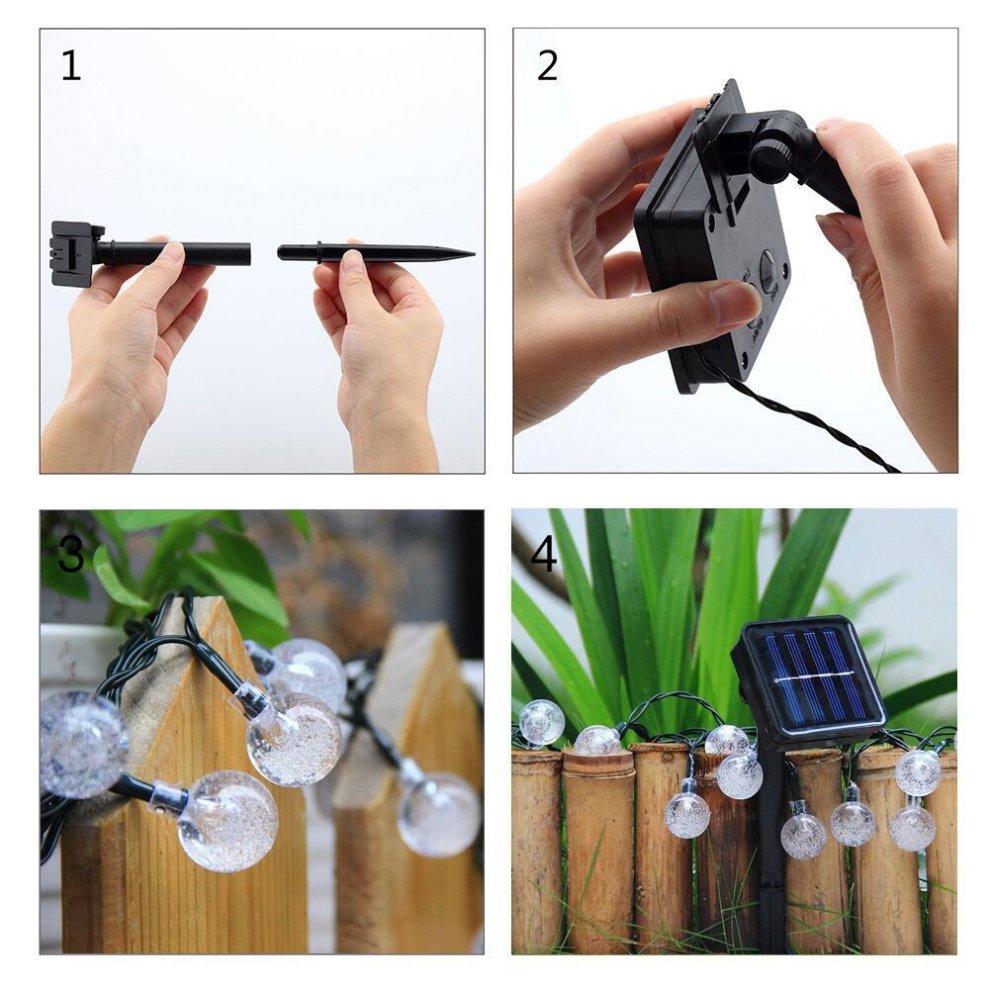 1

2

3

4