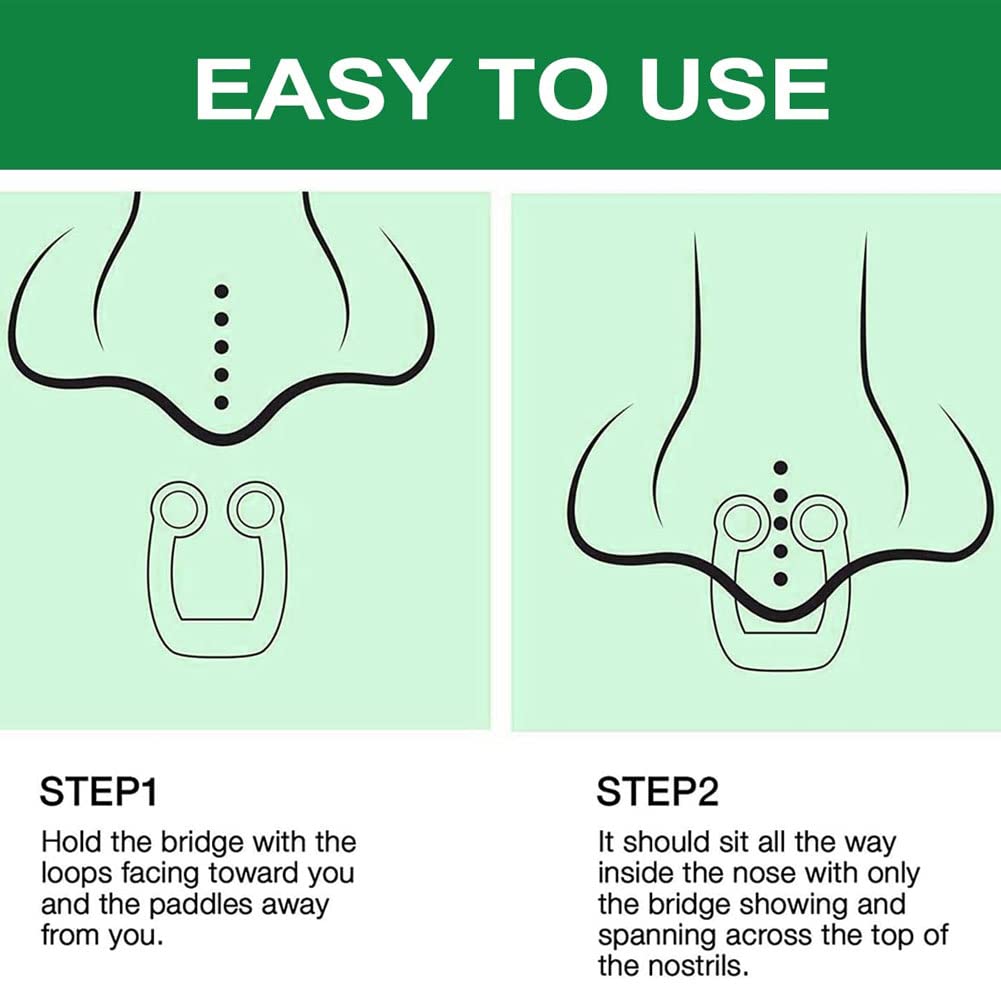 EASY TO USE

STEP1

Hold the bridge with the loops facing toward you and the paddles away from you.

STEP2

It should sit all the way inside the nose with only the bridge showing and spanning across the top of the nostrils.