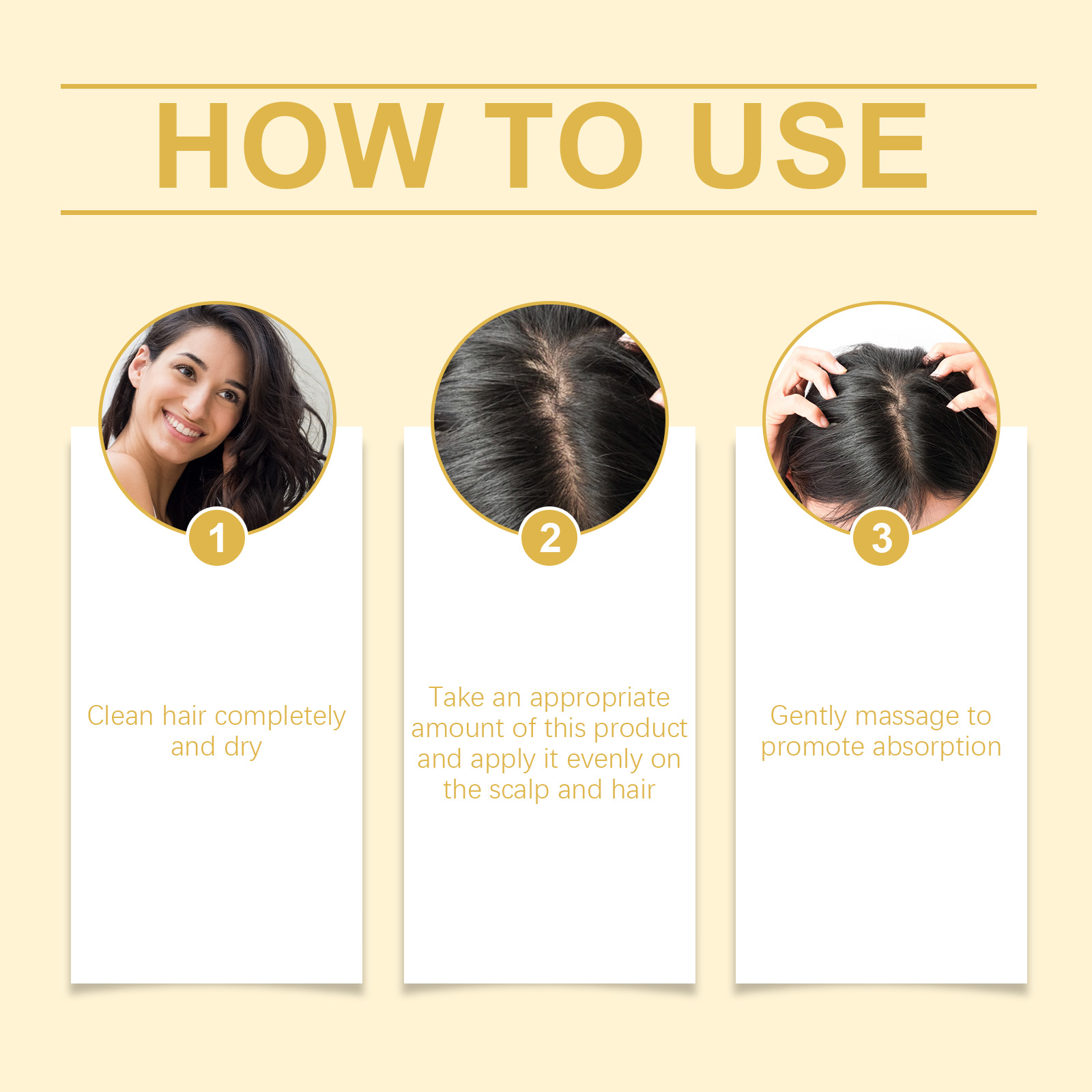 HOW TO USE

1

Clean hair completely and dry

2

Take an appropriate amount of this product and apply it evenly on the scalp and hair

3

Gently massage to promote absorption