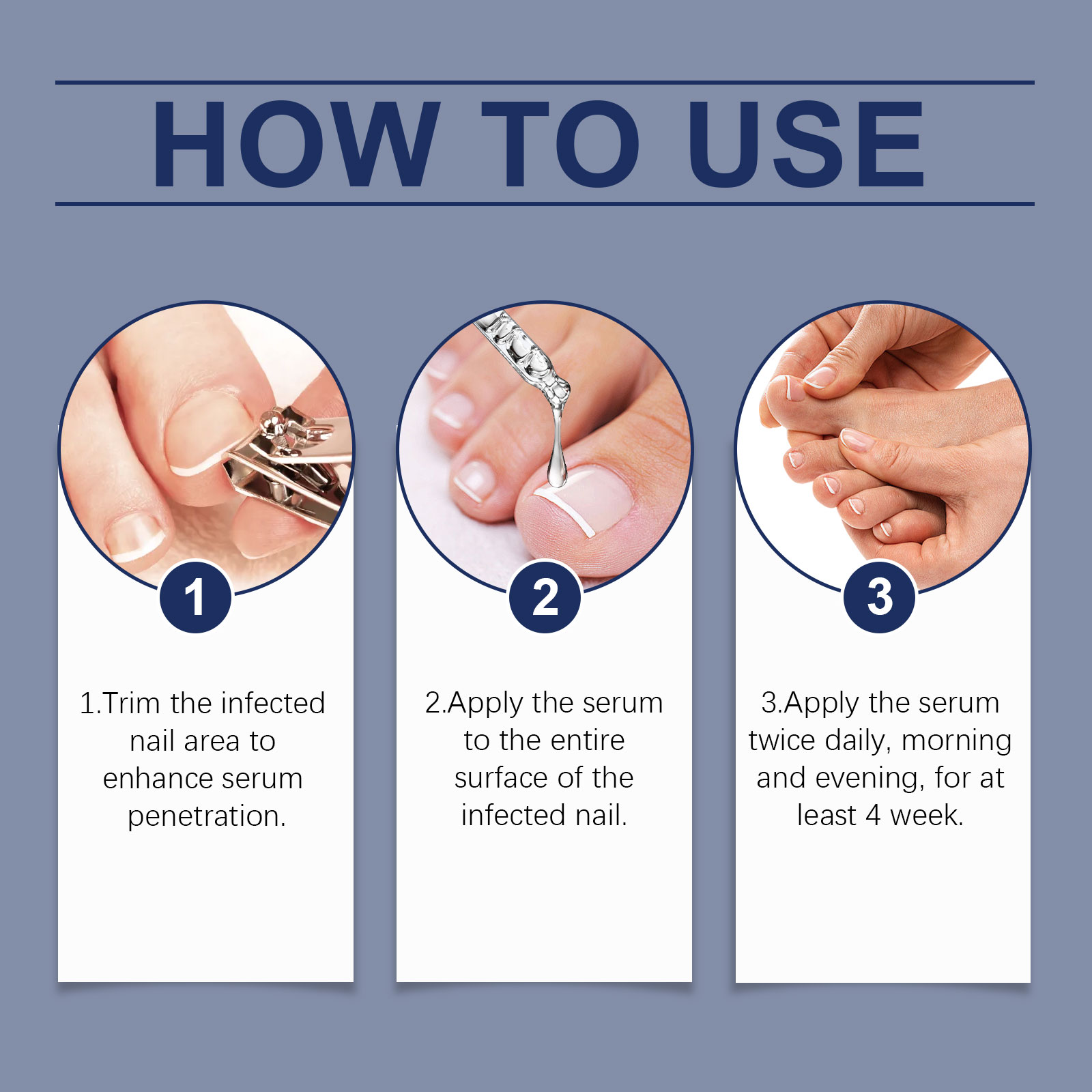 HOW TO USE

1

1.Trim the infected nail area to enhance serum penetration.

2

2.Apply the serum to the entire surface of the infected nail.

3

3.Apply the serum twice daily, morning and evening, for at least 4 week.