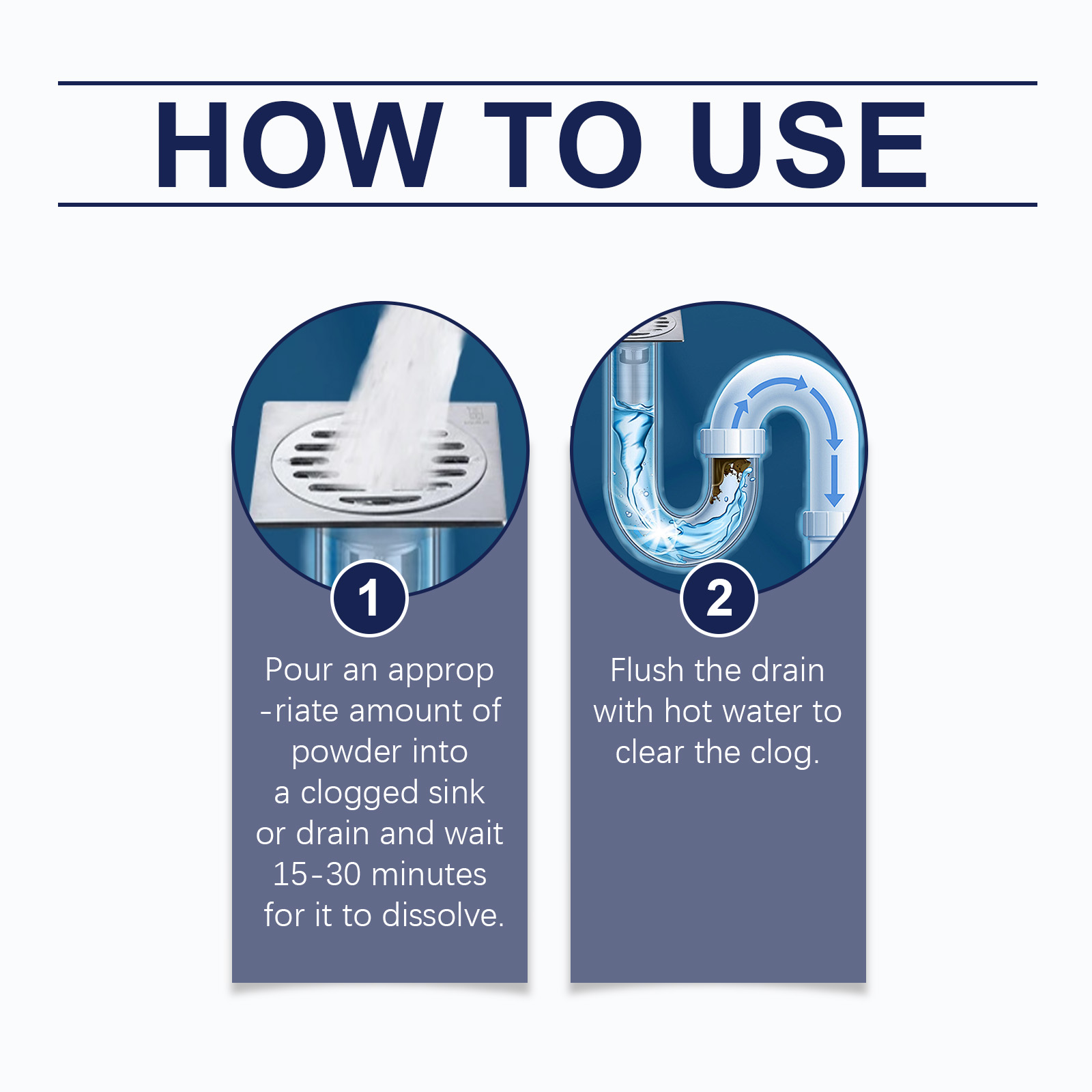 HOW TO USE

1

Pour an approp -riate amount of powder into a clogged sink or drain and wait 15-30 minutes for it to dissolve.

2

Flush the drain with hot water to clear the clog.