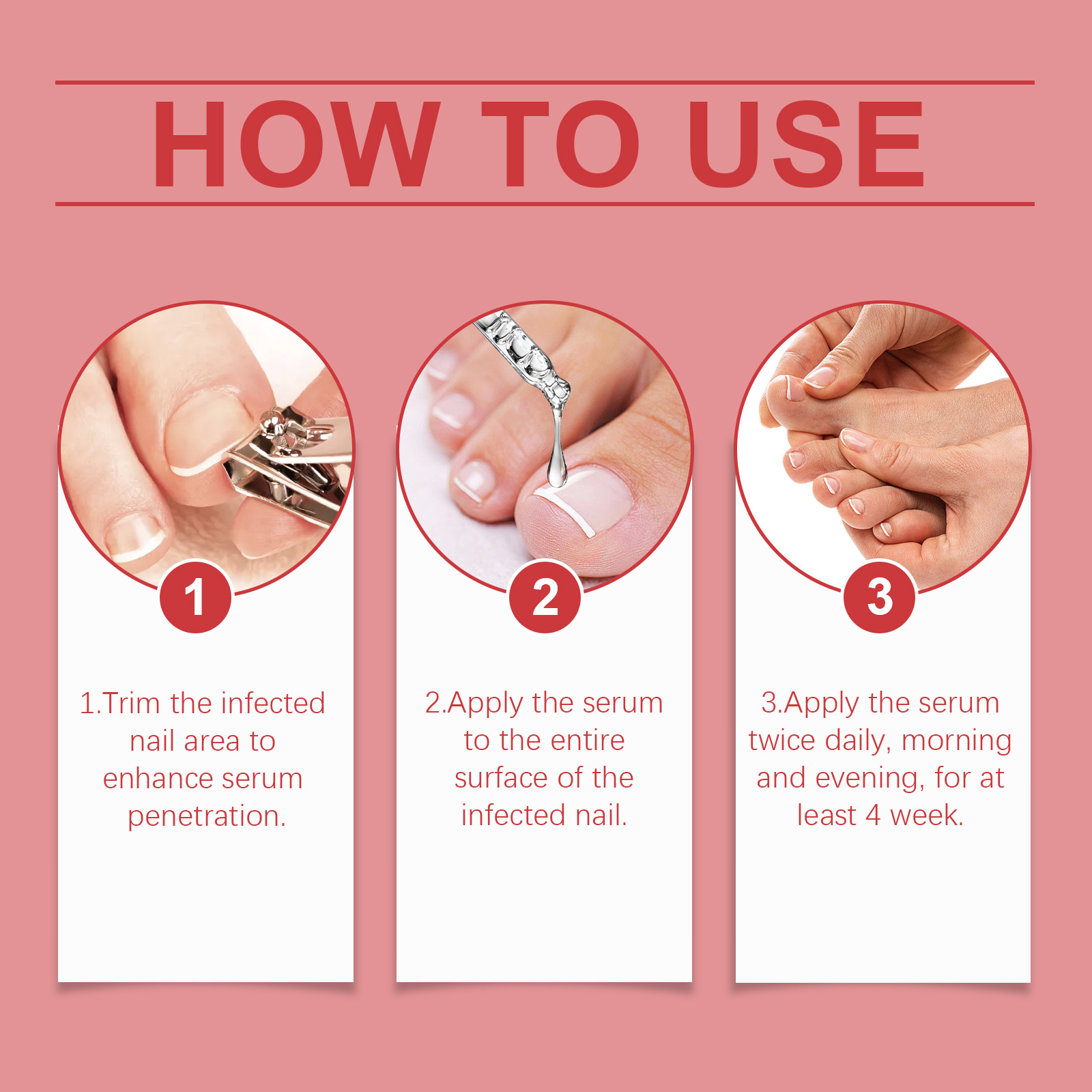 HOW TO USE

1

1.Trim the infected nail area to enhance serum penetration.

2

2.Apply the serum to the entire surface of the infected nail.

3

3.Apply the serum twice daily, morning and evening, for at least 4 week.