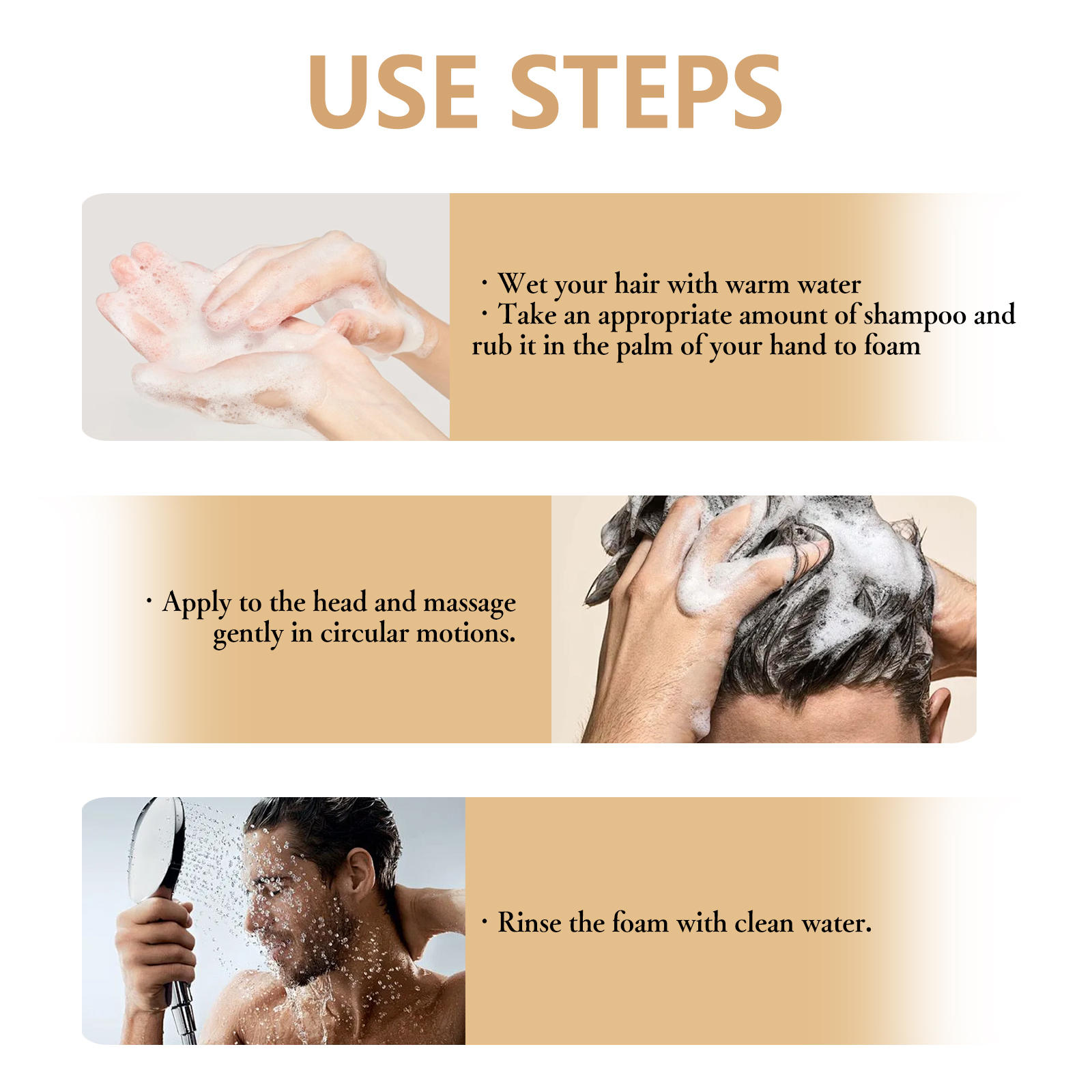 USE STEPS

· Wet your hair with warm water
· Take an appropriate amount of shampoo and rub it in the palm of your hand to foam

· Apply to the head and massage gently in circular motions.

· Rinse the foam with clean water.