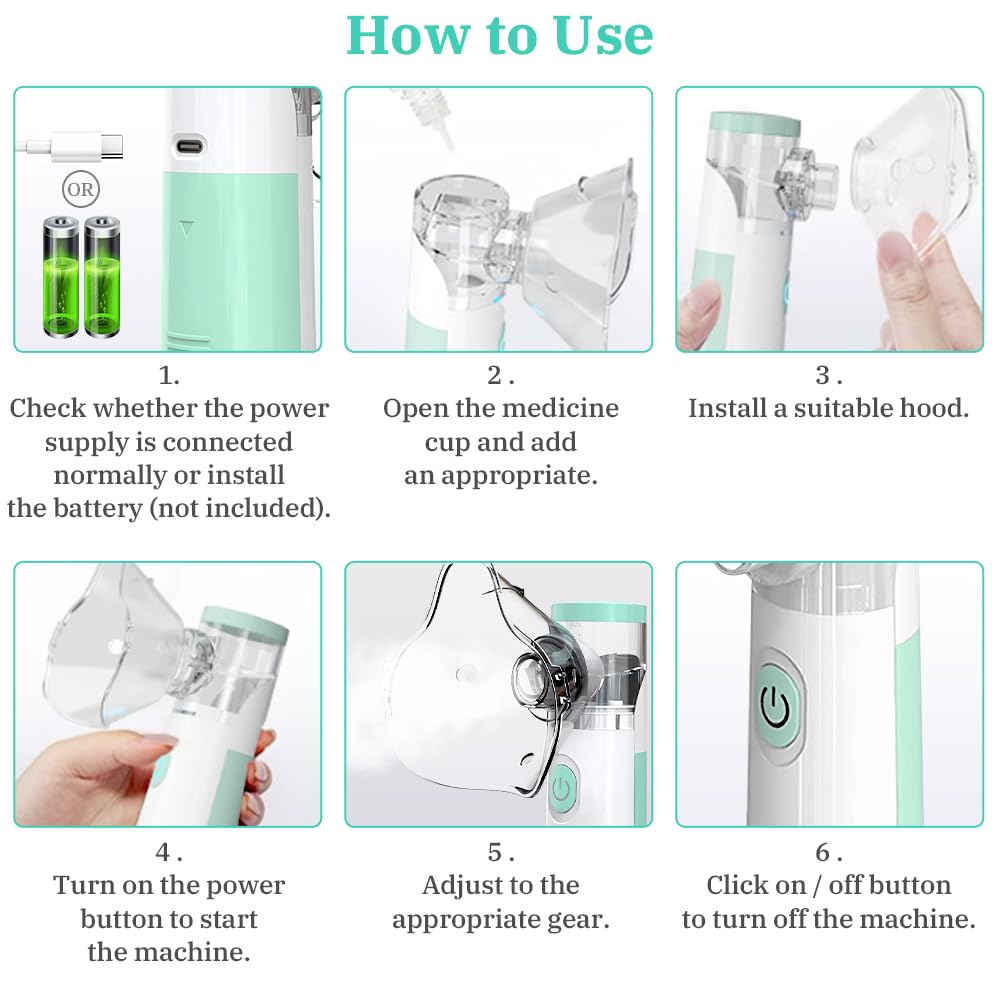 How to Use

OR

1.
Check whether the power supply is connected normally or install the battery (not included).

2 .
Open the medicine cup and add an appropriate.

3 .
Install a suitable hood.

4 .
Turn on the power button to start the machine.

5 .
Adjust to the appropriate gear.

6 .
Click on / off button to turn off the machine.