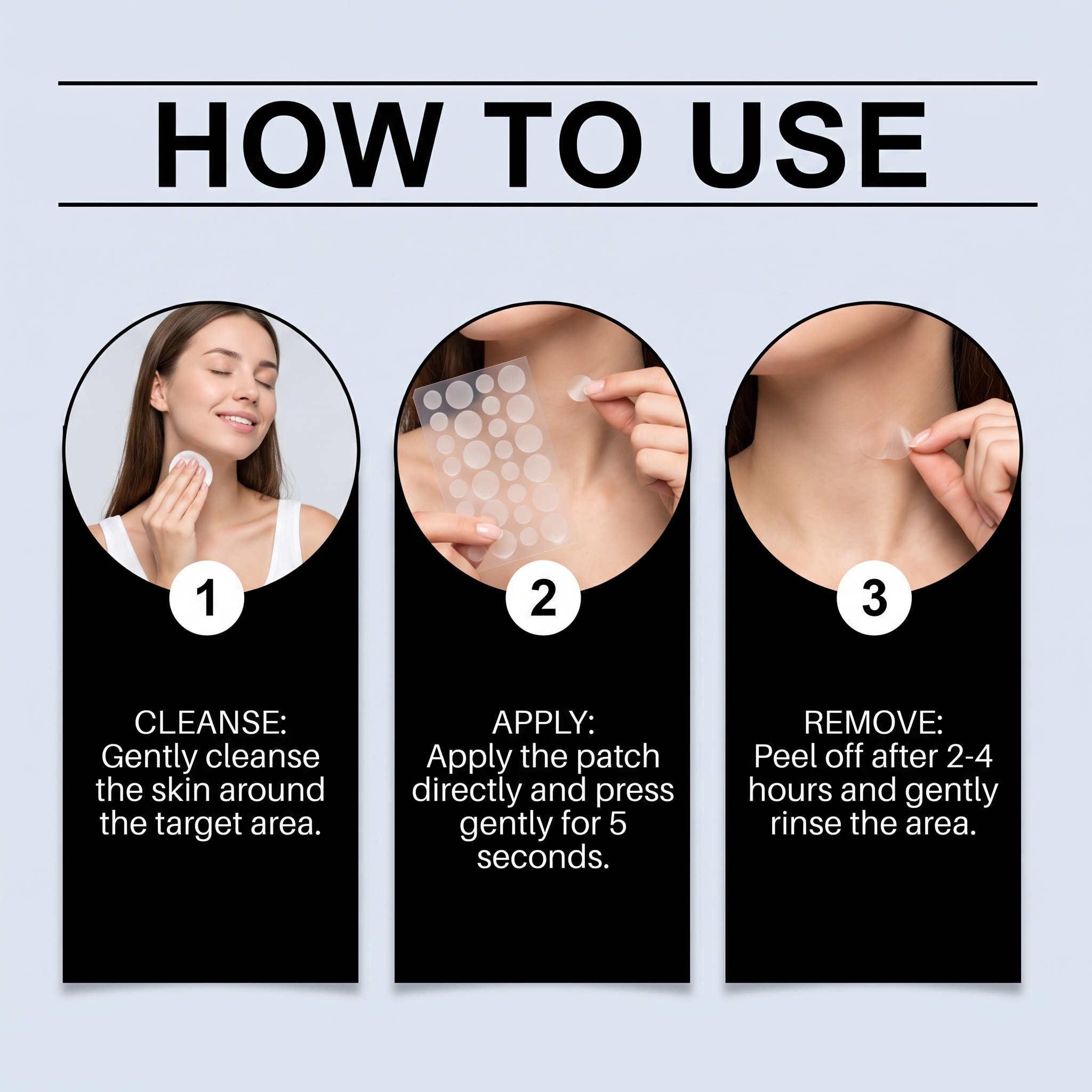 HOW TO USE

1

CLEANSE:
Gently cleanse the skin around the target area.

2

APPLY:
Apply the patch directly and press gently for 5 seconds.

3

REMOVE:
Peel off after 2-4 hours and gently rinse the area.