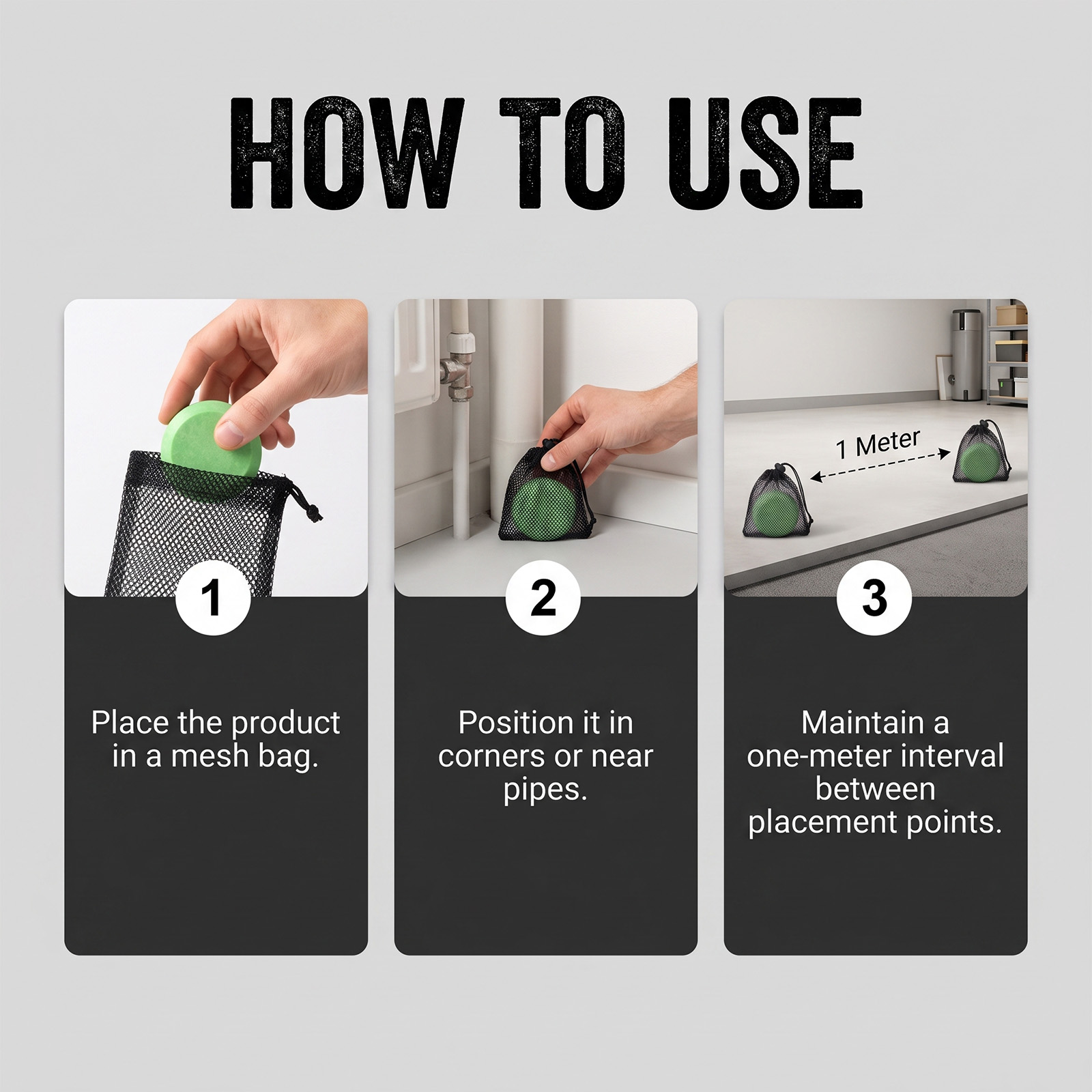 HOW TO USE

1

Place the product in a mesh bag.

2

Position it in corners or near pipes.

1 Meter

3

Maintain a one-meter interval between placement points.