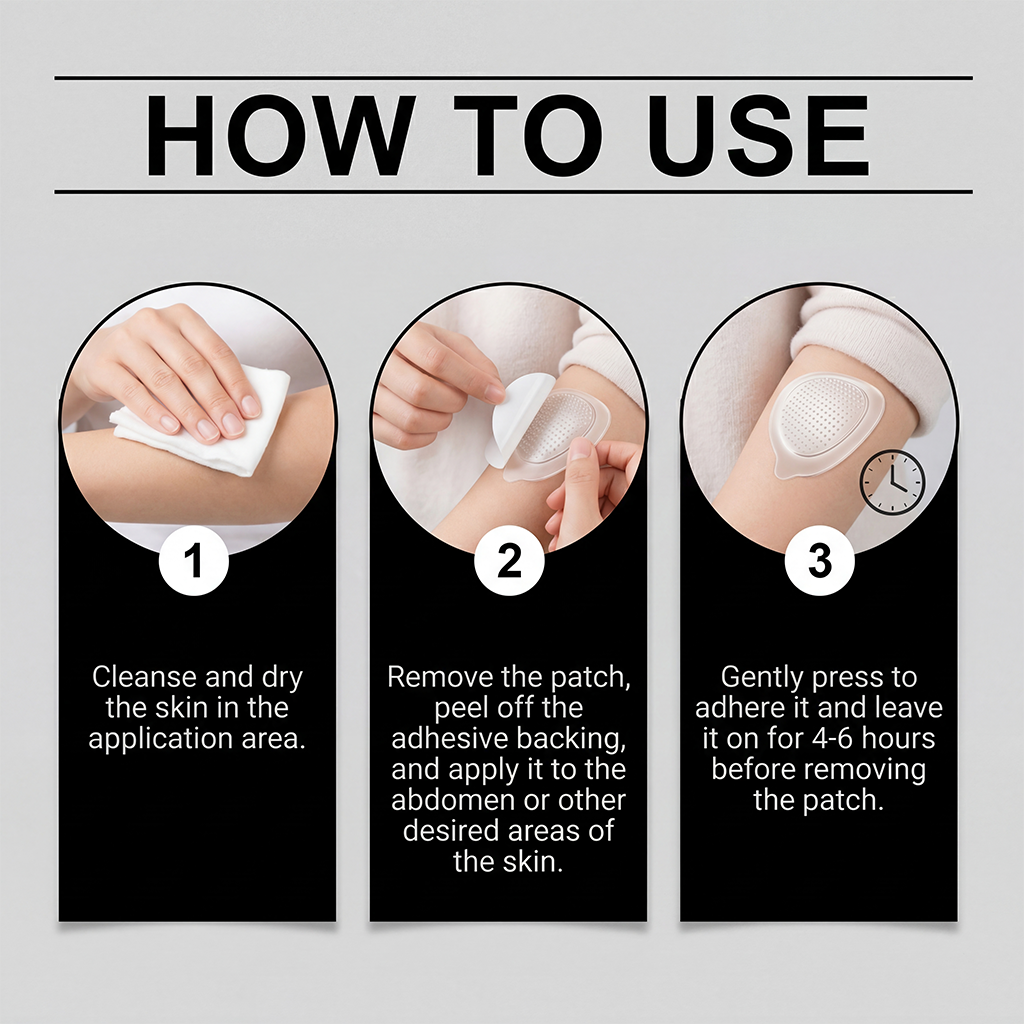 HOW TO USE

1

Cleanse and dry the skin in the application area.

2

Remove the patch, peel off the adhesive backing, and apply it to the abdomen or other desired areas of the skin.

3

Gently press to adhere it and leave it on for 4-6 hours before removing the patch.