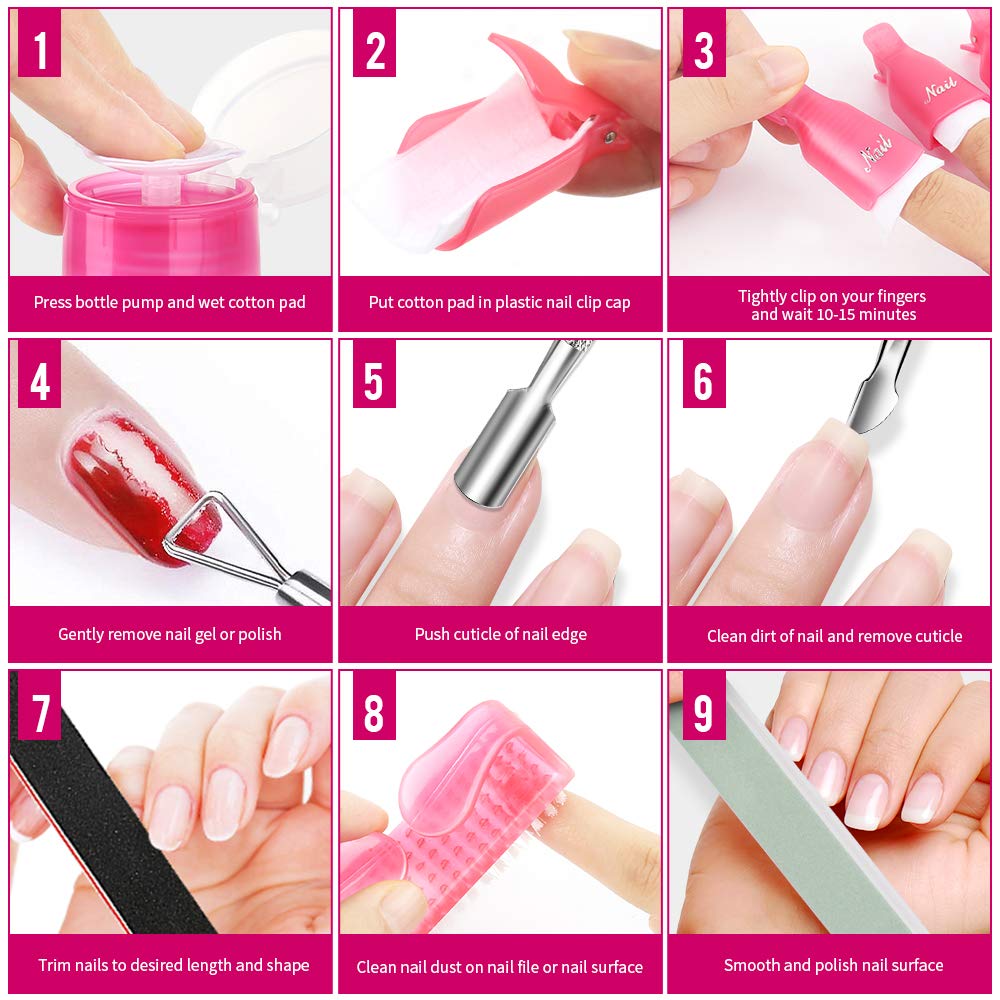 1
Press bottle pump and wet cotton pad

2
Put cotton pad in plastic nail clip cap

3
Nail
Nail
Tightly clip on your fingers and wait 10-15 minutes

4
Gently remove nail gel or polish

5
Push cuticle of nail edge

6
Clean dirt of nail and remove cuticle

7
Trim nails to desired length and shape

8
Clean nail dust on nail file or nail surface

9
Smooth and polish nail surface