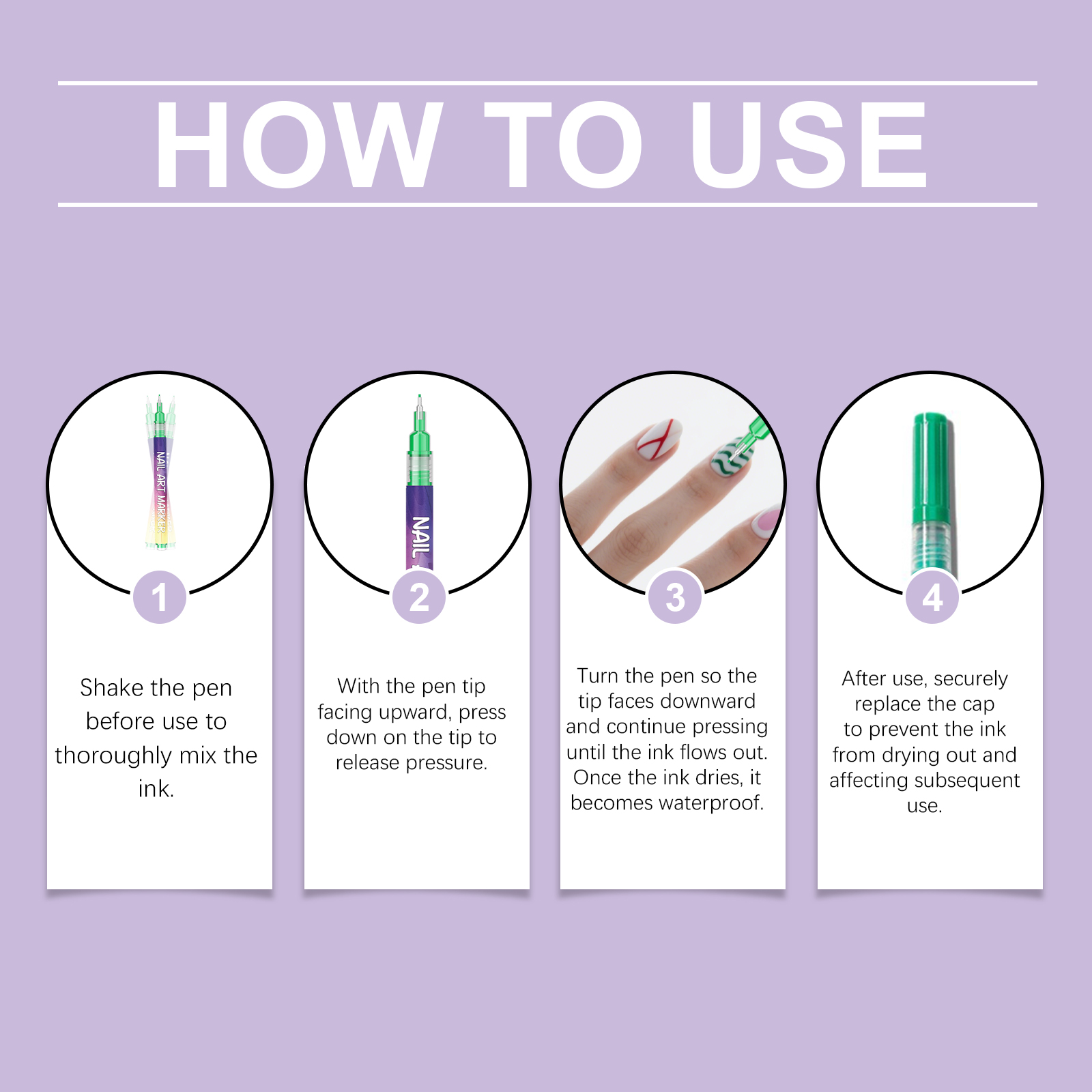 HOW TO USE

NAIL ART MARKER

1

Shake the pen before use to thoroughly mix the ink.

NAIL

2

With the pen tip facing upward, press down on the tip to release pressure.

3

Turn the pen so the tip faces downward and continue pressing until the ink flows out. Once the ink dries, it becomes waterproof.

4

After use, securely replace the cap to prevent the ink from drying out and affecting subsequent use.