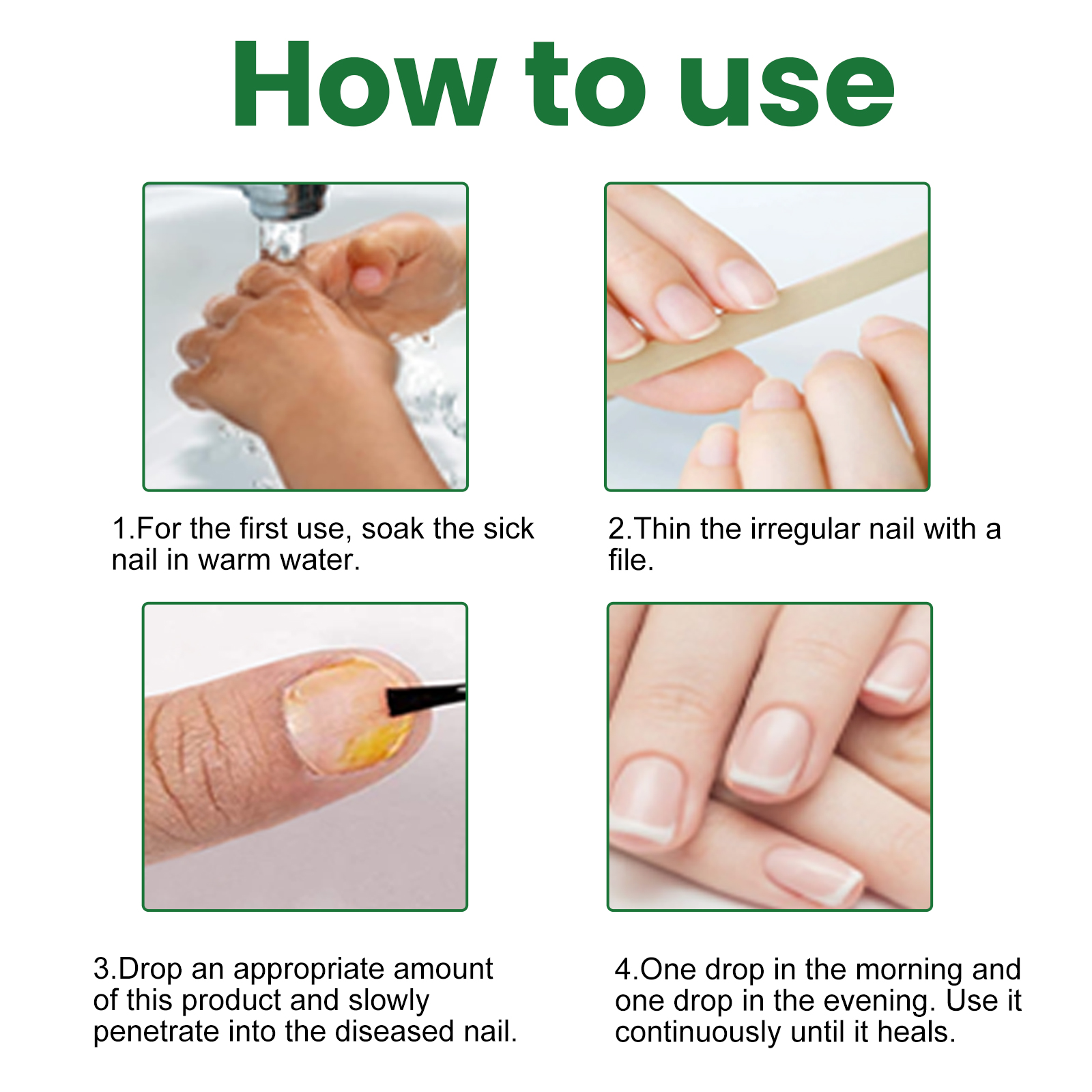 How to use

1.For the first use, soak the sick nail in warm water.

2.Thin the irregular nail with a file.

3.Drop an appropriate amount of this product and slowly penetrate into the diseased nail.

4.One drop in the morning and one drop in the evening. Use it continuously until it heals.