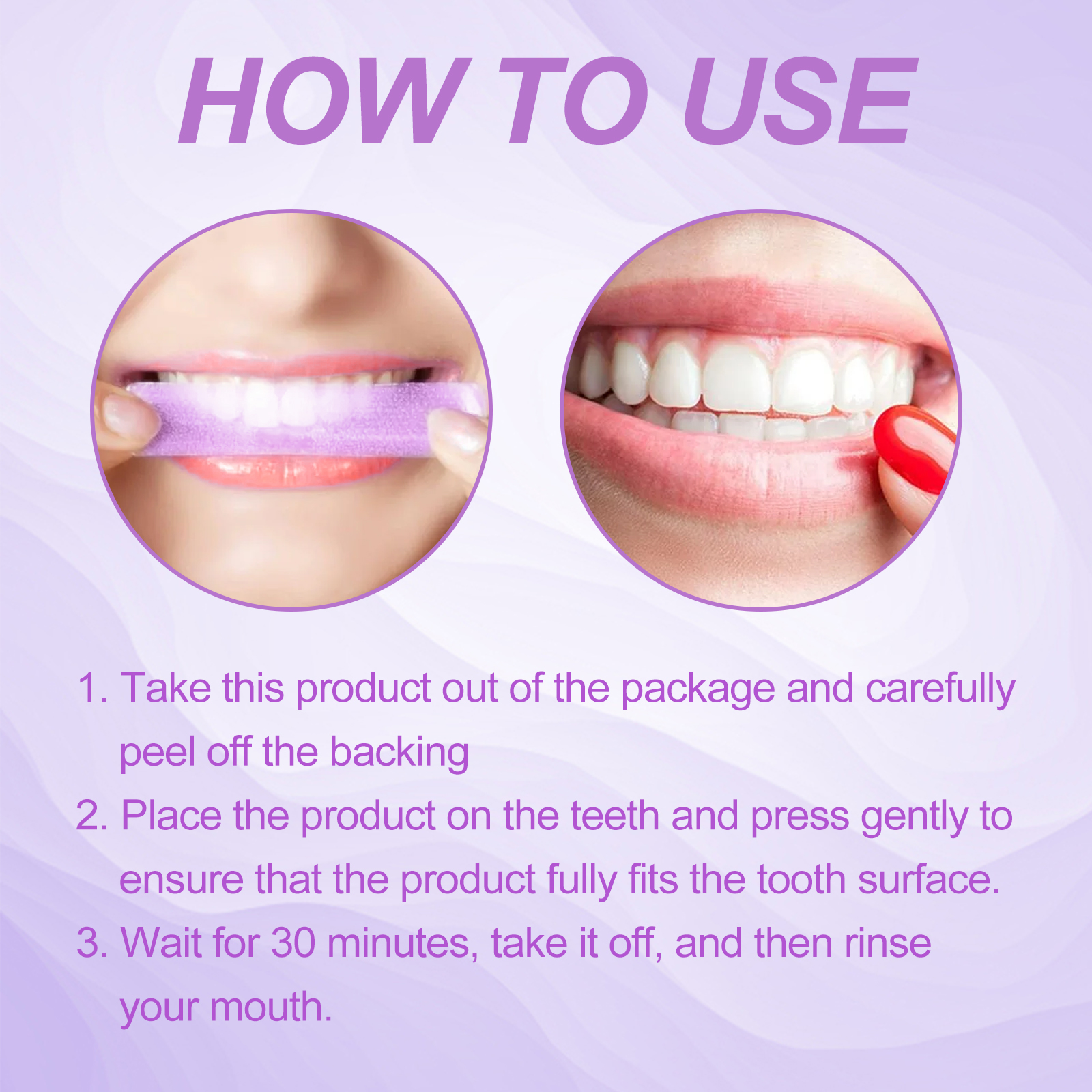 HOW TO USE

1. Take this product out of the package and carefully peel off the backing

2. Place the product on the teeth and press gently to ensure that the product fully fits the tooth surface.

3. Wait for 30 minutes, take it off, and then rinse your mouth.