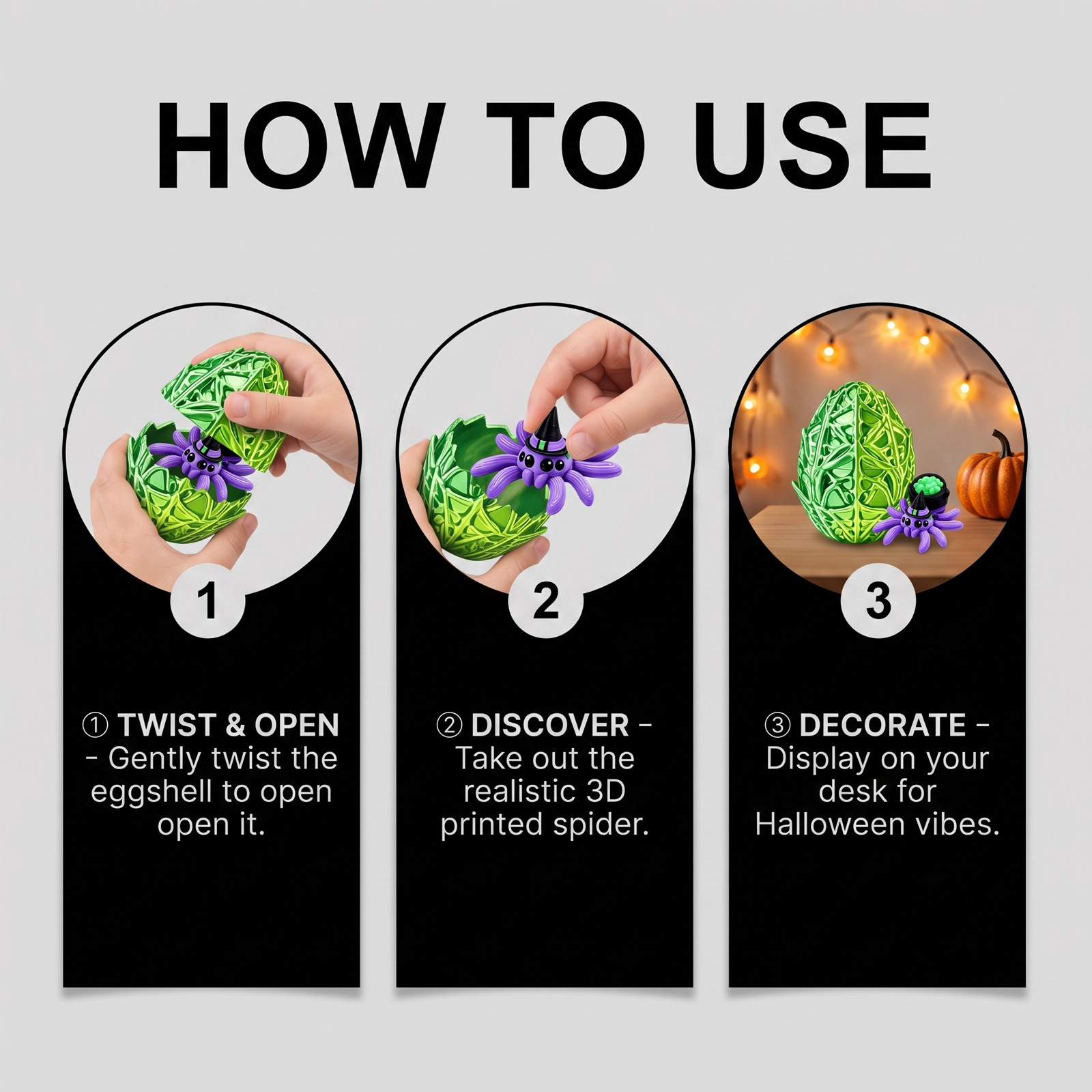 HOW TO USE

1

① TWIST & OPEN – Gently twist the eggshell to open open it.

2

② DISCOVER – Take out the realistic 3D printed spider.

3

③ DECORATE – Display on your desk for Halloween vibes.