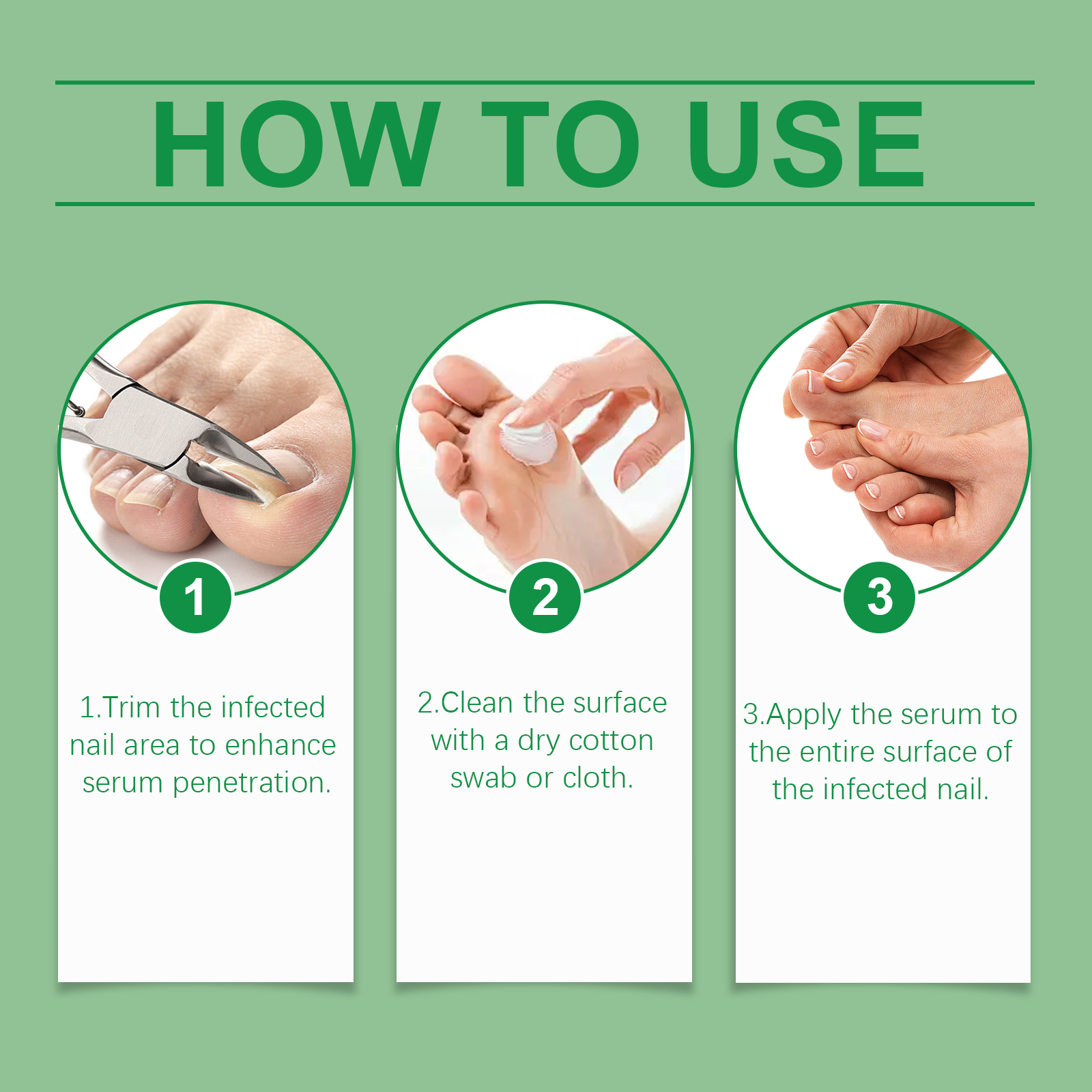 HOW TO USE

1

1.Trim the infected nail area to enhance serum penetration.

2

2.Clean the surface with a dry cotton swab or cloth.

3

3.Apply the serum to the entire surface of the infected nail.