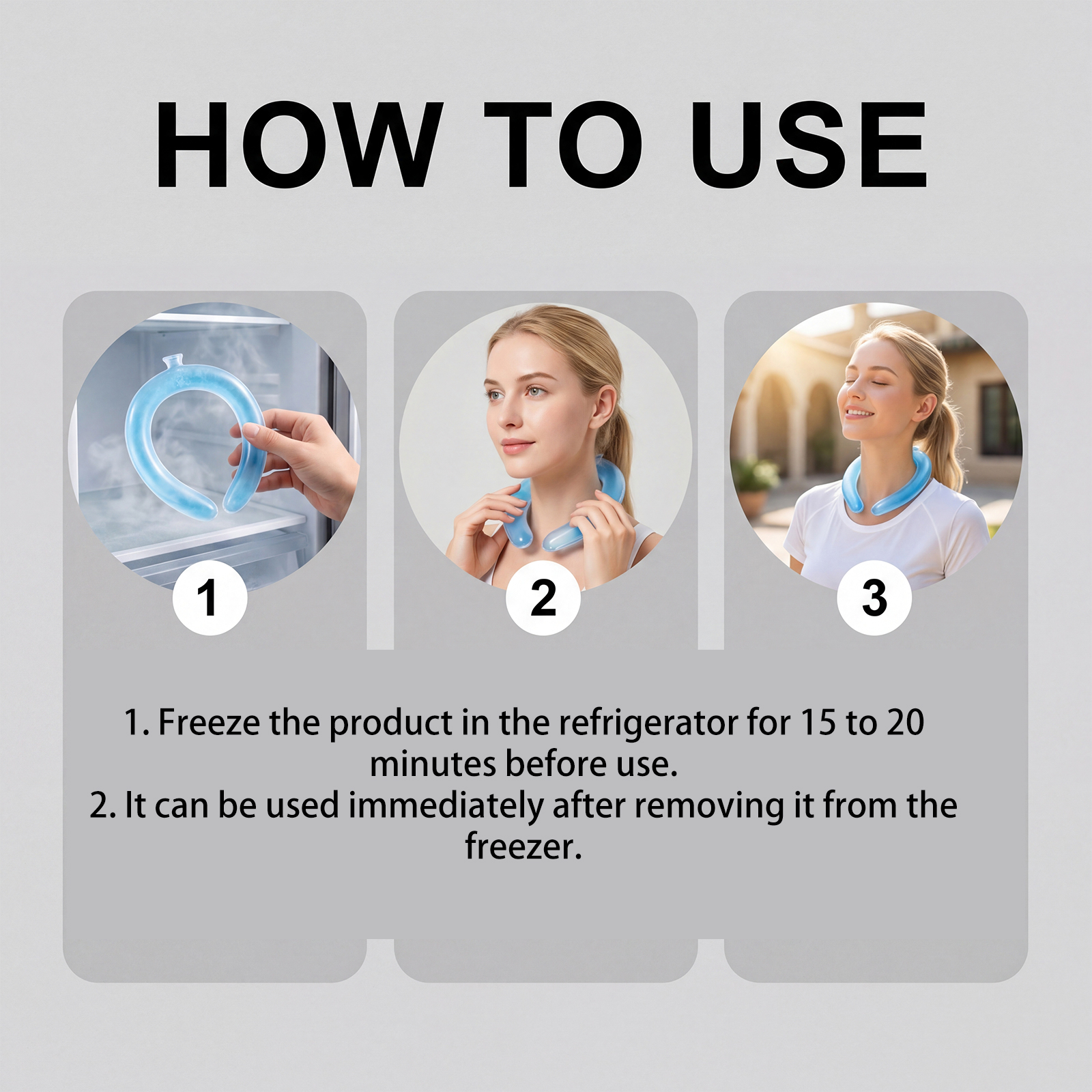 HOW TO USE

1

2

3

1. Freeze the product in the refrigerator for 15 to 20 minutes before use.
2. It can be used immediately after removing it from the freezer.