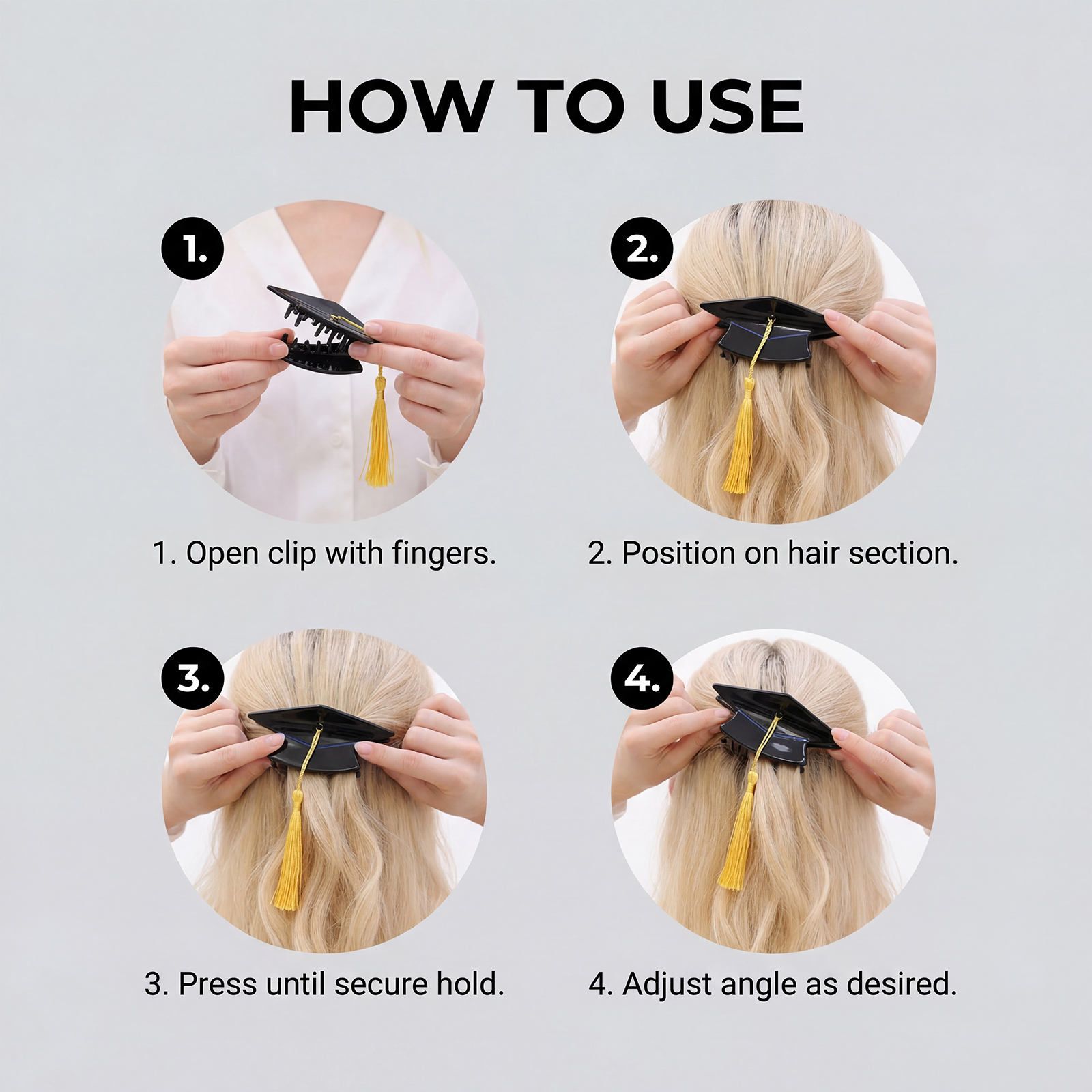 HOW TO USE

1.

1. Open clip with fingers.

2.

2. Position on hair section.

3.

3. Press until secure hold.

4.

4. Adjust angle as desired.