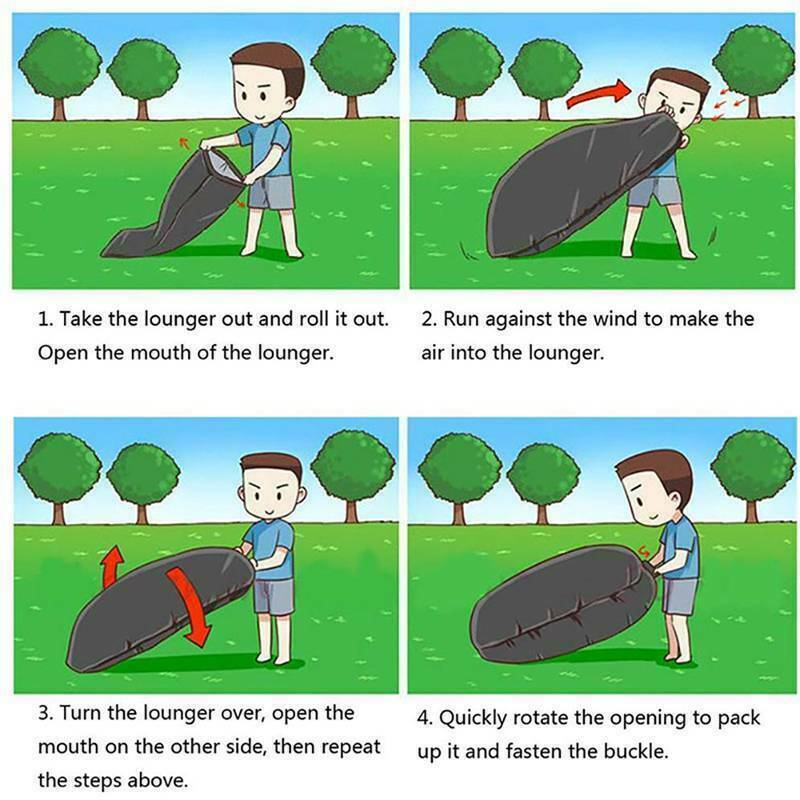 1. Take the lounger out and roll it out. Open the mouth of the lounger.

2. Run against the wind to make the air into the lounger.

3. Turn the lounger over, open the mouth on the other side, then repeat the steps above.

4. Quickly rotate the opening to pack up it and fasten the buckle.