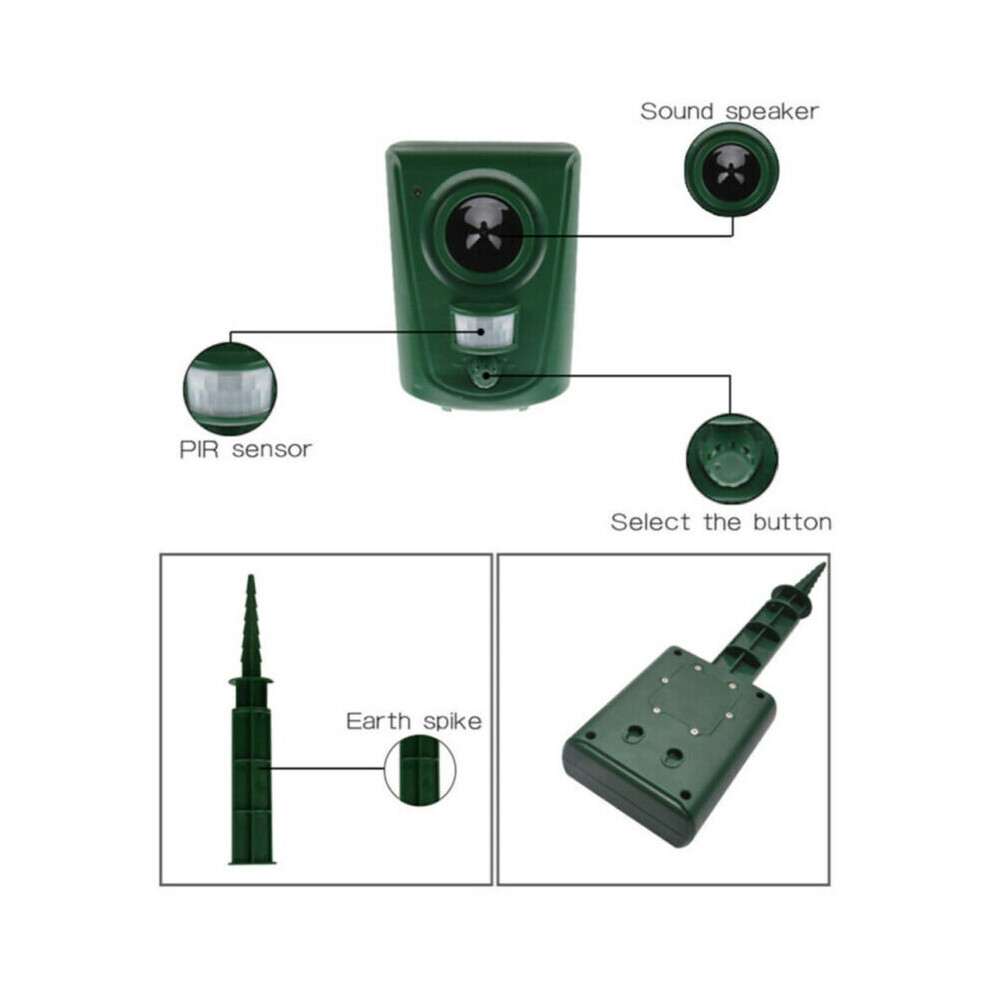 Sound speaker

PIR sensor

Select the button

Earth spike