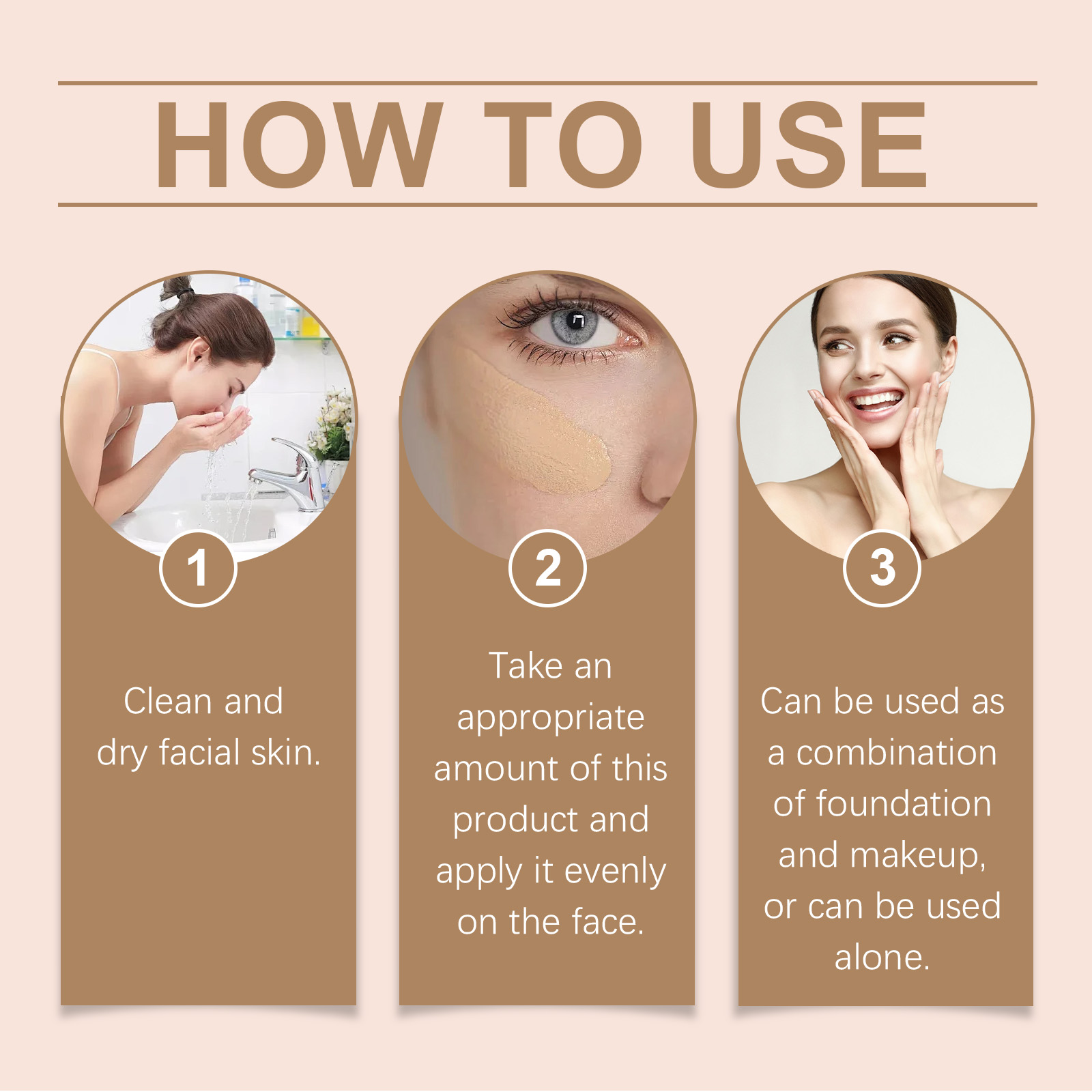 HOW TO USE

1

Clean and dry facial skin.

2

Take an appropriate amount of this product and apply it evenly on the face.

3

Can be used as a combination of foundation and makeup, or can be used alone.