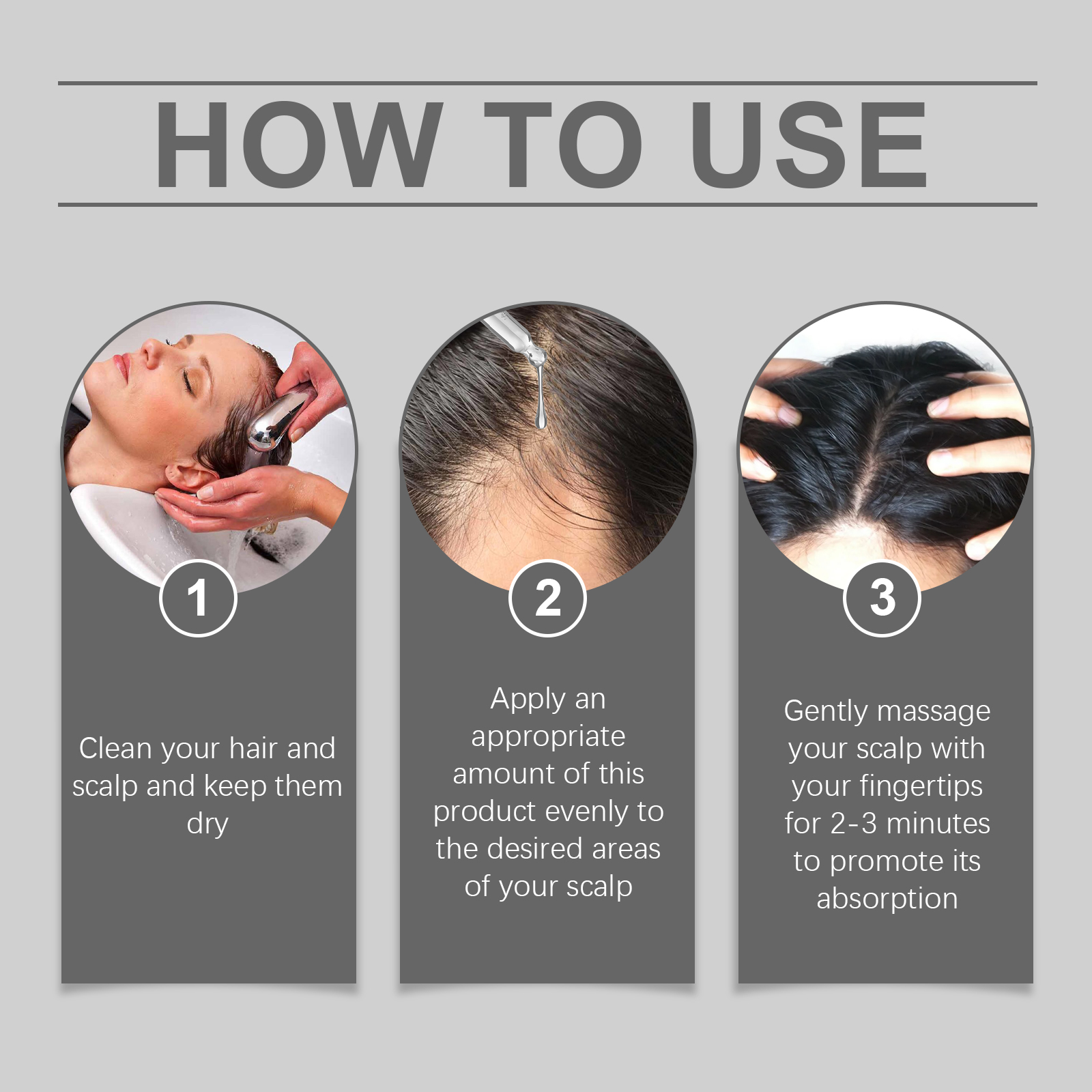 HOW TO USE

1

Clean your hair and scalp and keep them dry

2

Apply an appropriate amount of this product evenly to the desired areas of your scalp

3

Gently massage your scalp with your fingertips for 2-3 minutes to promote its absorption