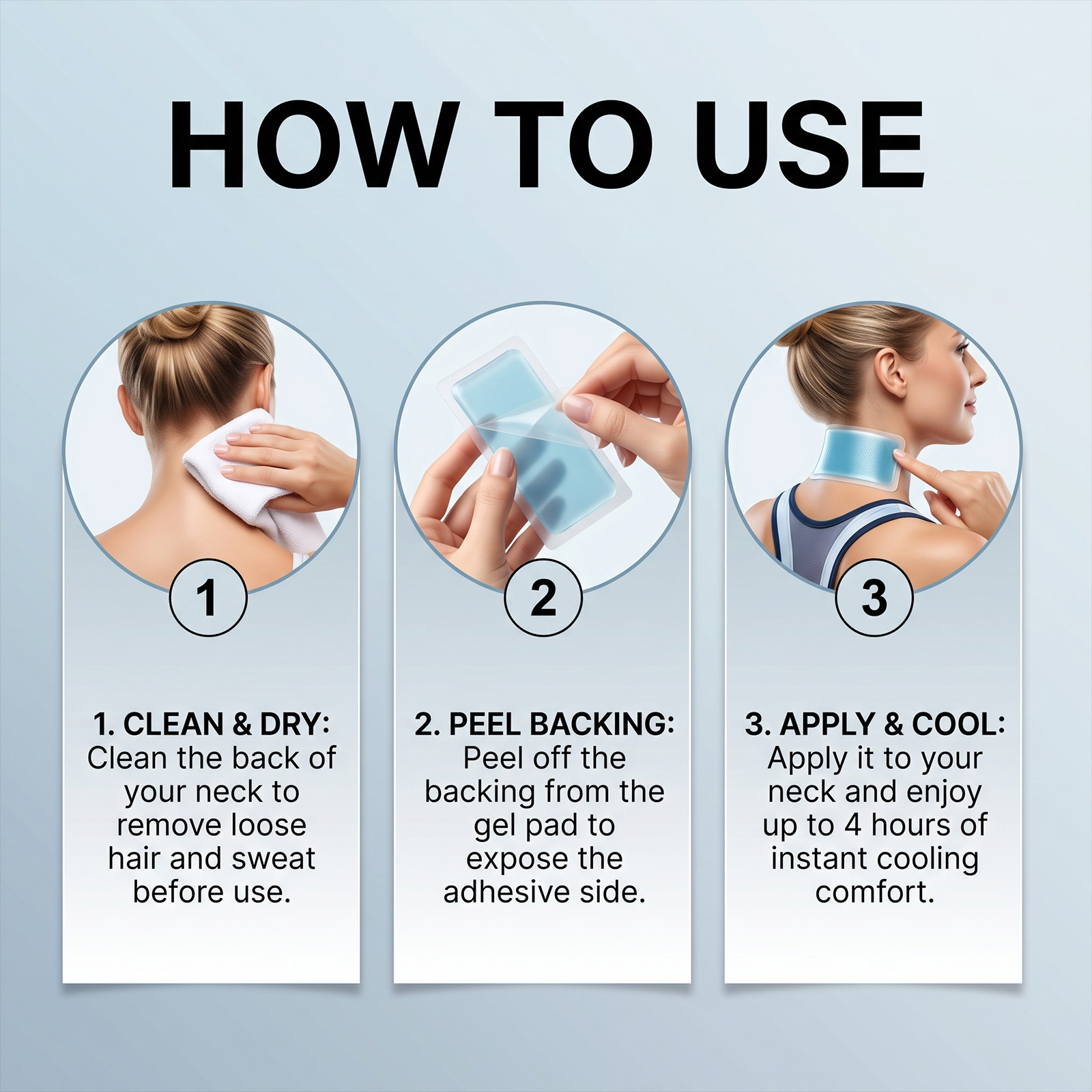 HOW TO USE

1

1. CLEAN & DRY: Clean the back of your neck to remove loose hair and sweat before use.

2

2. PEEL BACKING: Peel off the backing from the gel pad to expose the adhesive side.

3

3. APPLY & COOL: Apply it to your neck and enjoy up to 4 hours of instant cooling comfort.