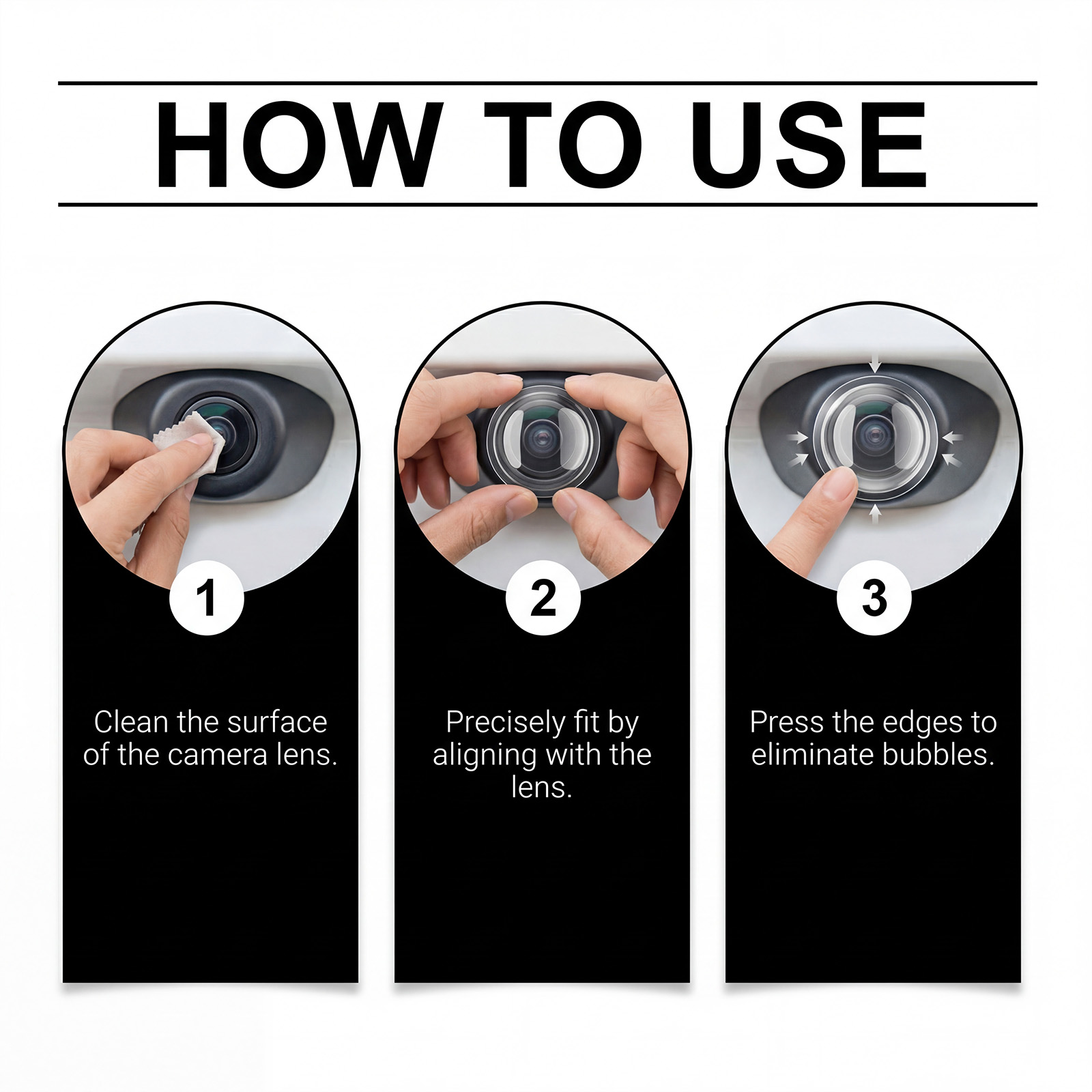 HOW TO USE

1

Clean the surface of the camera lens.

2

Precisely fit by aligning with the lens.

3

Press the edges to eliminate bubbles.