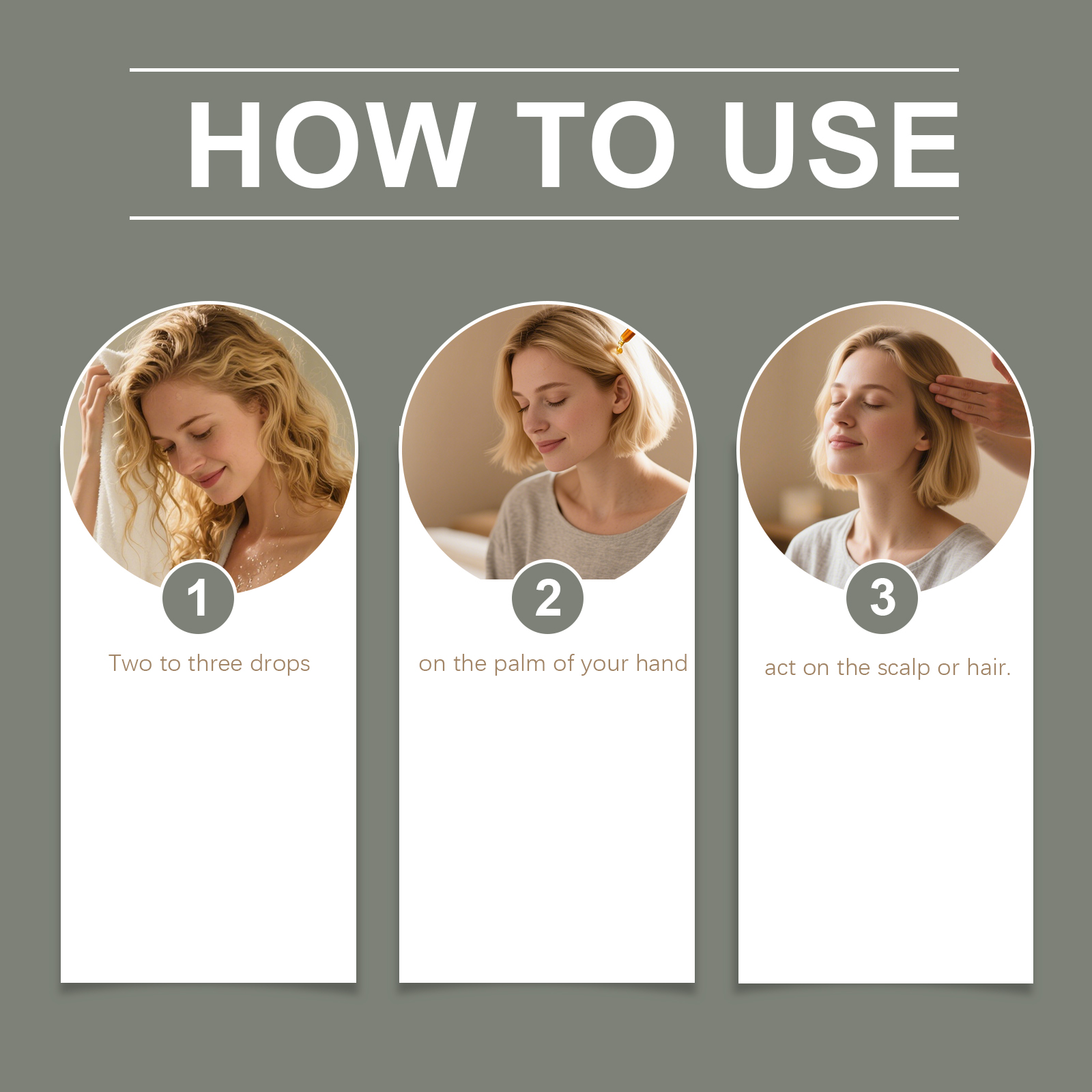 HOW TO USE

1

Two to three drops

2

on the palm of your hand

3

act on the scalp or hair.