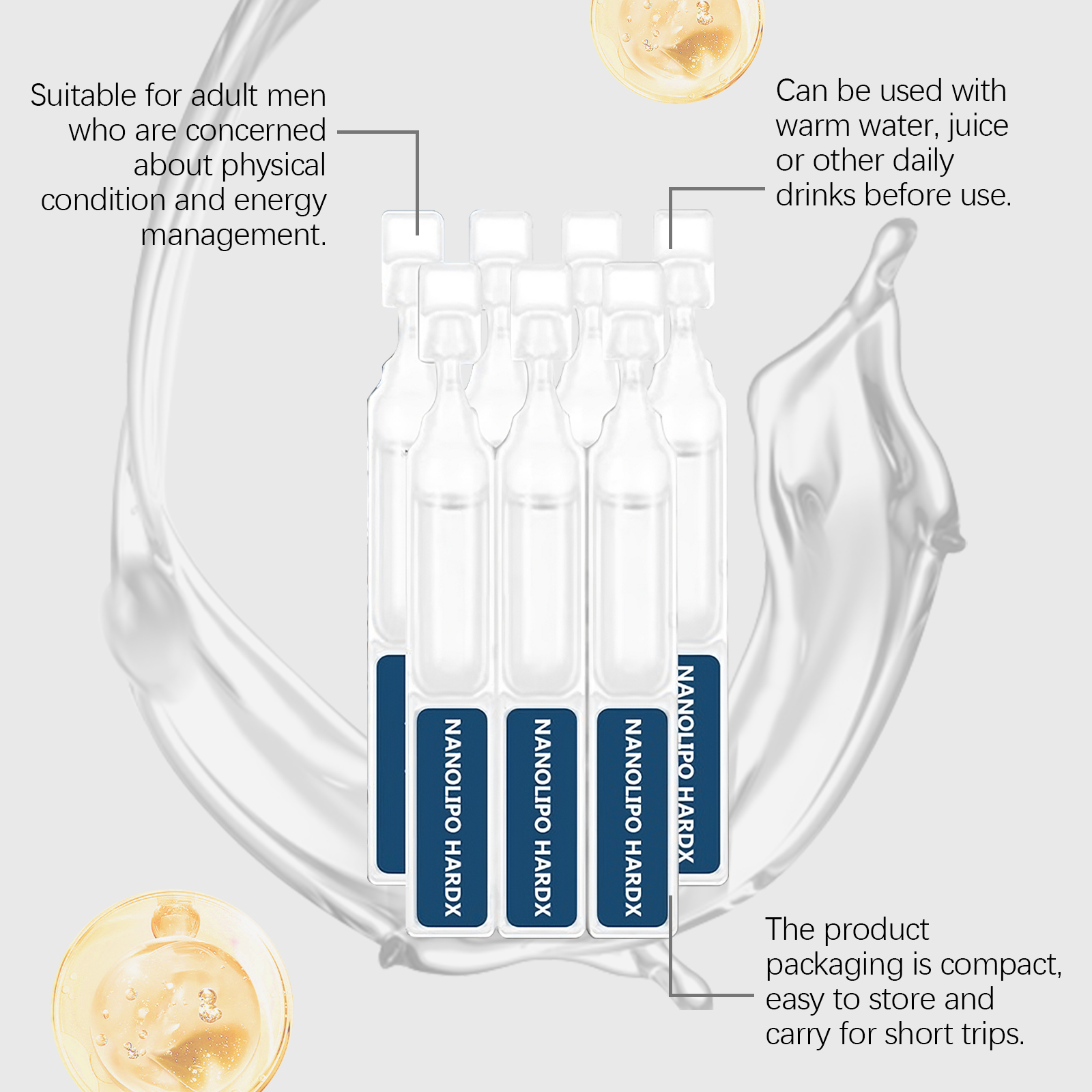 Suitable for adult men who are concerned about physical condition and energy management.

Can be used with warm water, juice or other daily drinks before use.

NANOLIPO HARDX

NANOLIPO HARDX

NANOLIPO HARDX

NANOLIPO HARDX

The product packaging is compact, easy to store and carry for short trips.