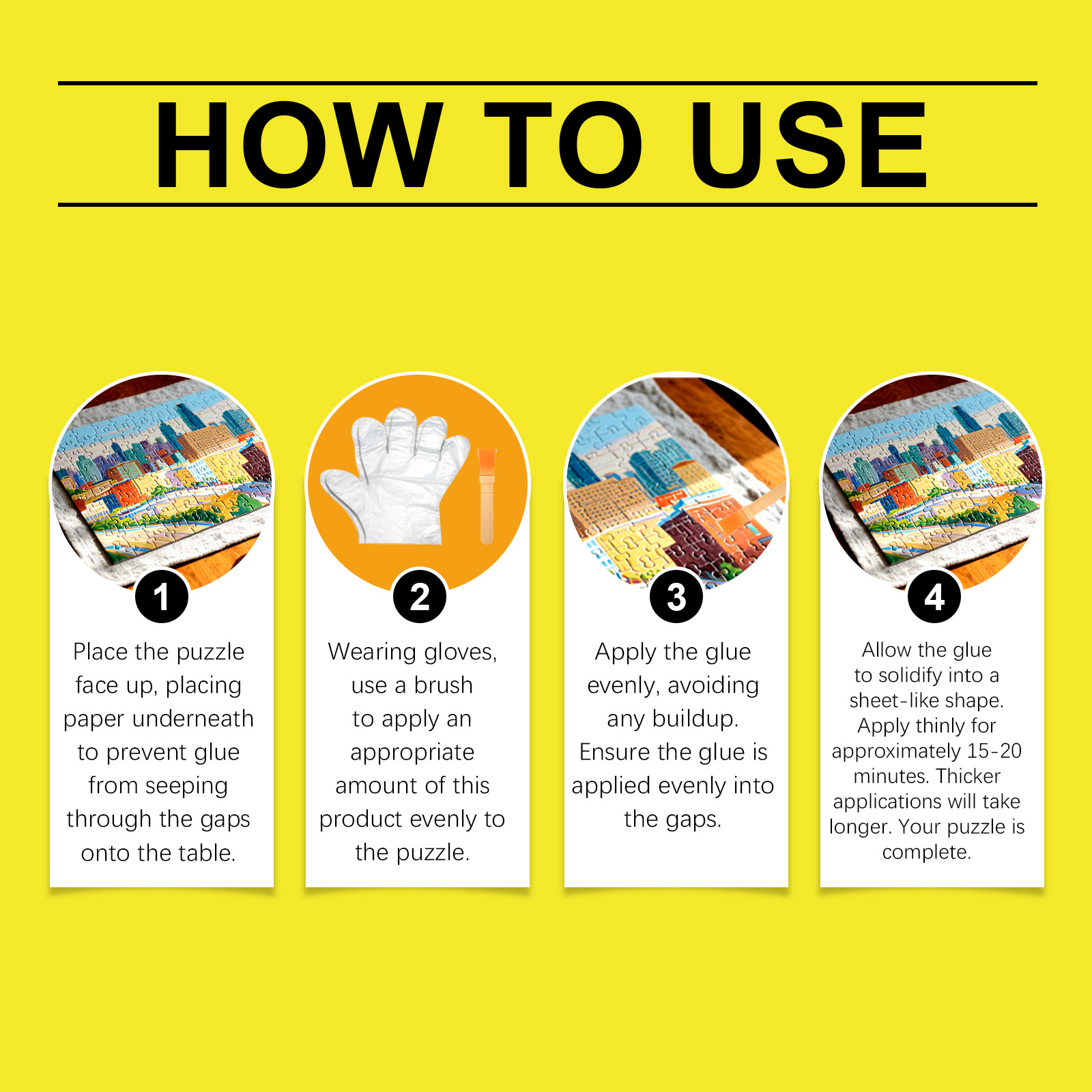 HOW TO USE

1

Place the puzzle face up, placing paper underneath to prevent glue from seeping through the gaps onto the table.

2

Wearing gloves, use a brush to apply an appropriate amount of this product evenly to the puzzle.

3

Apply the glue evenly, avoiding any buildup. Ensure the glue is applied evenly into the gaps.

4

Allow the glue to solidify into a sheet-like shape. Apply thinly for approximately 15-20 minutes. Thicker applications will take longer. Your puzzle is complete.