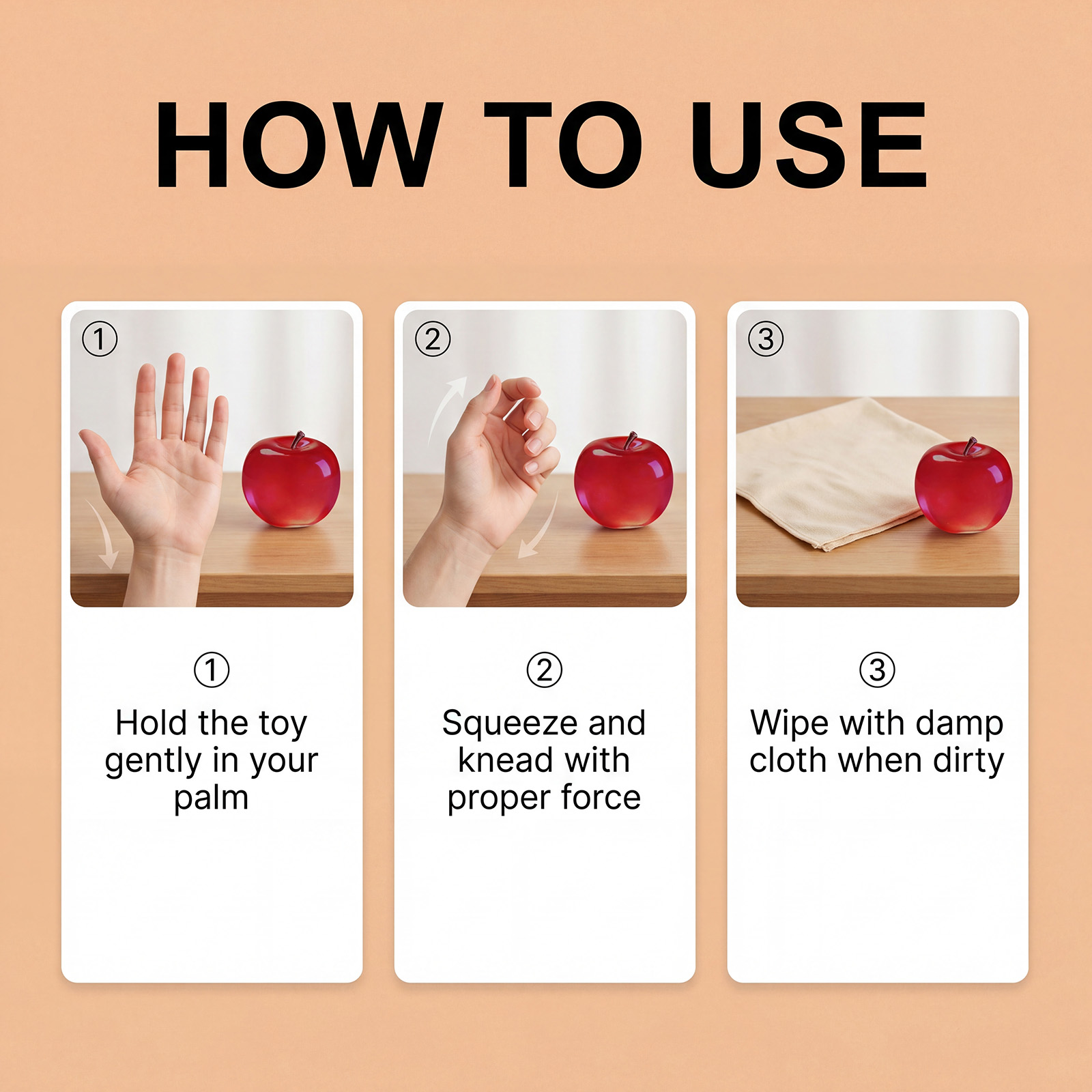 HOW TO USE

①

①
Hold the toy gently in your palm

②

②
Squeeze and knead with proper force

③

③
Wipe with damp cloth when dirty