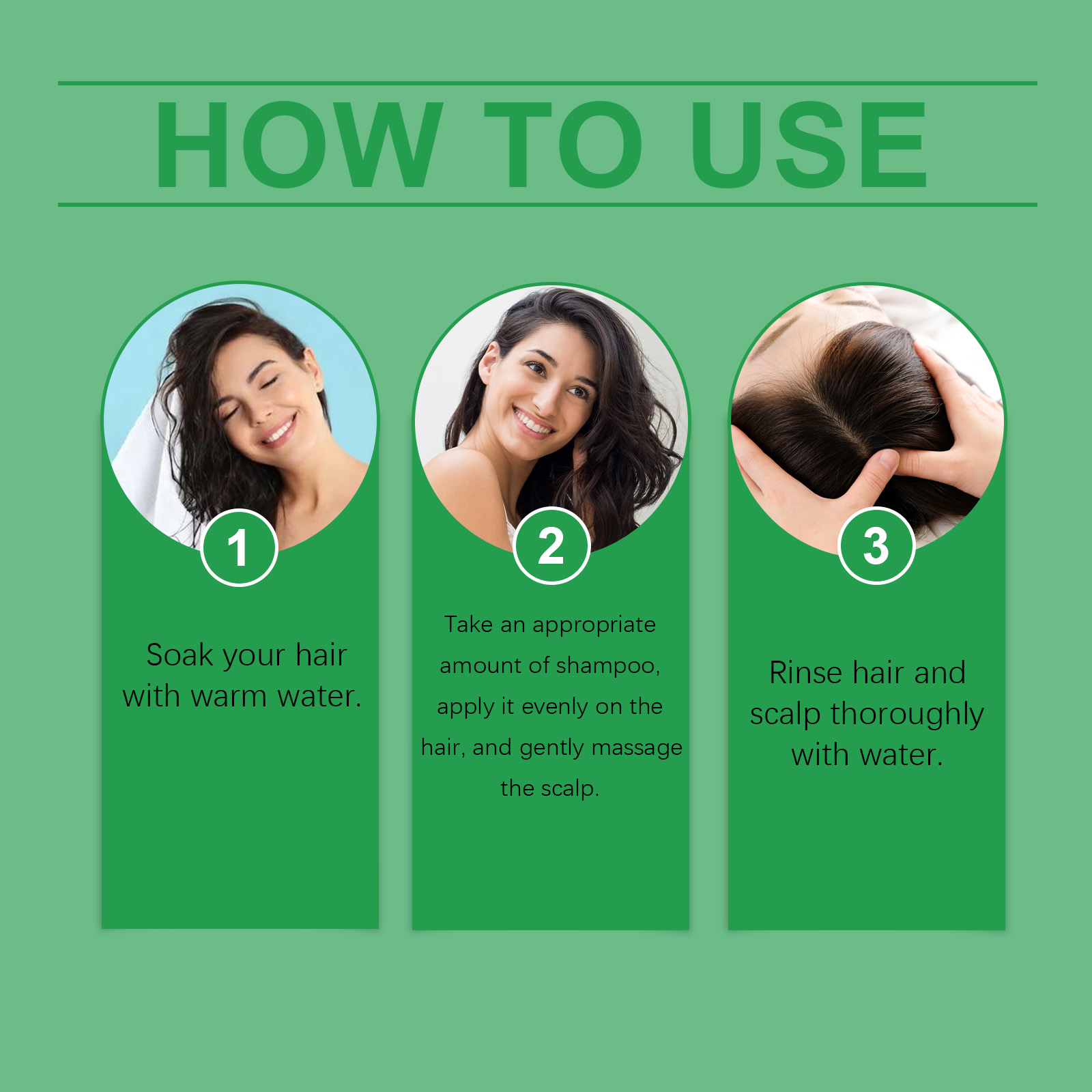 HOW TO USE

1

Soak your hair with warm water.

2

Take an appropriate amount of shampoo, apply it evenly on the hair, and gently massage the scalp.

3

Rinse hair and scalp thoroughly with water.