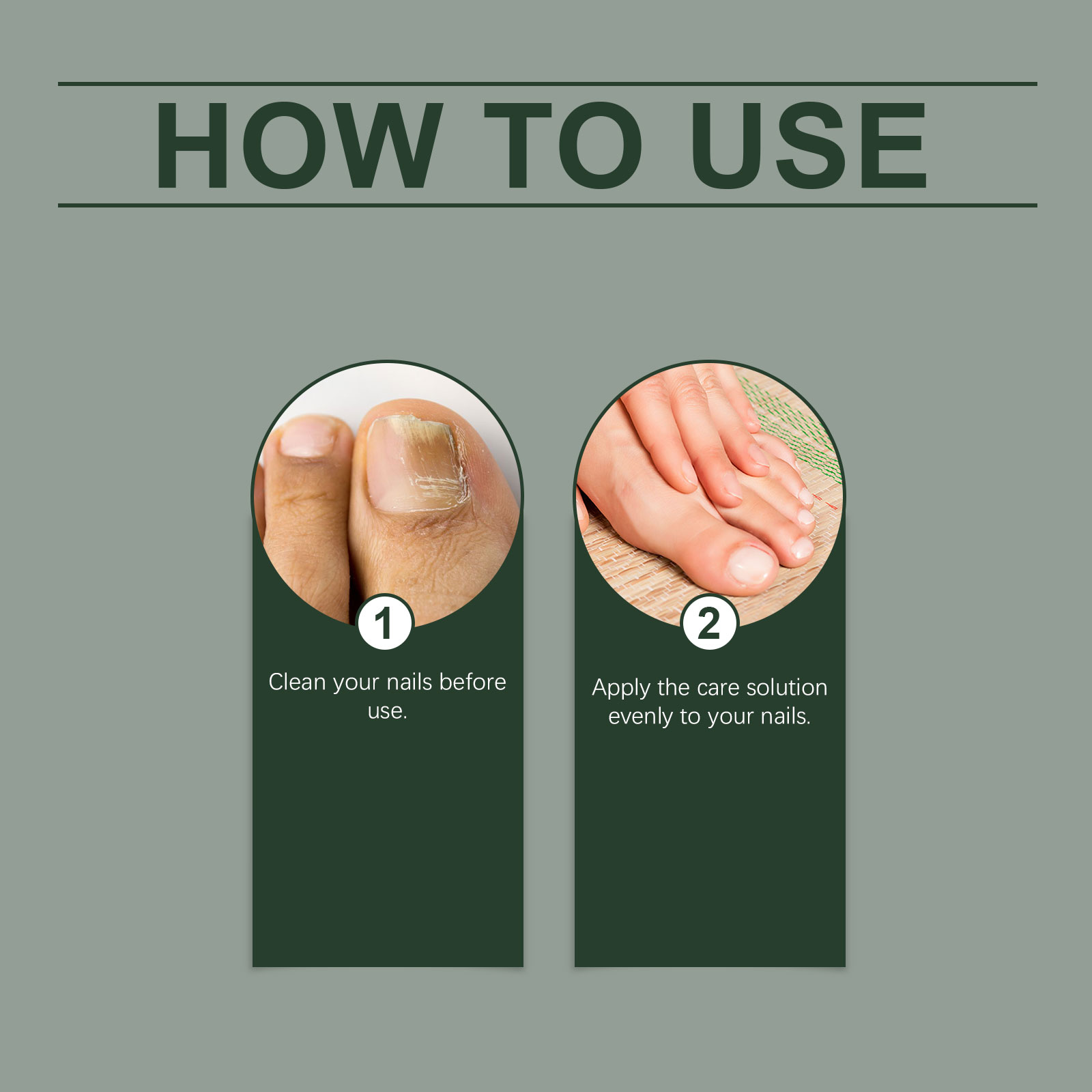 HOW TO USE

1

Clean your nails before use.

2

Apply the care solution evenly to your nails.