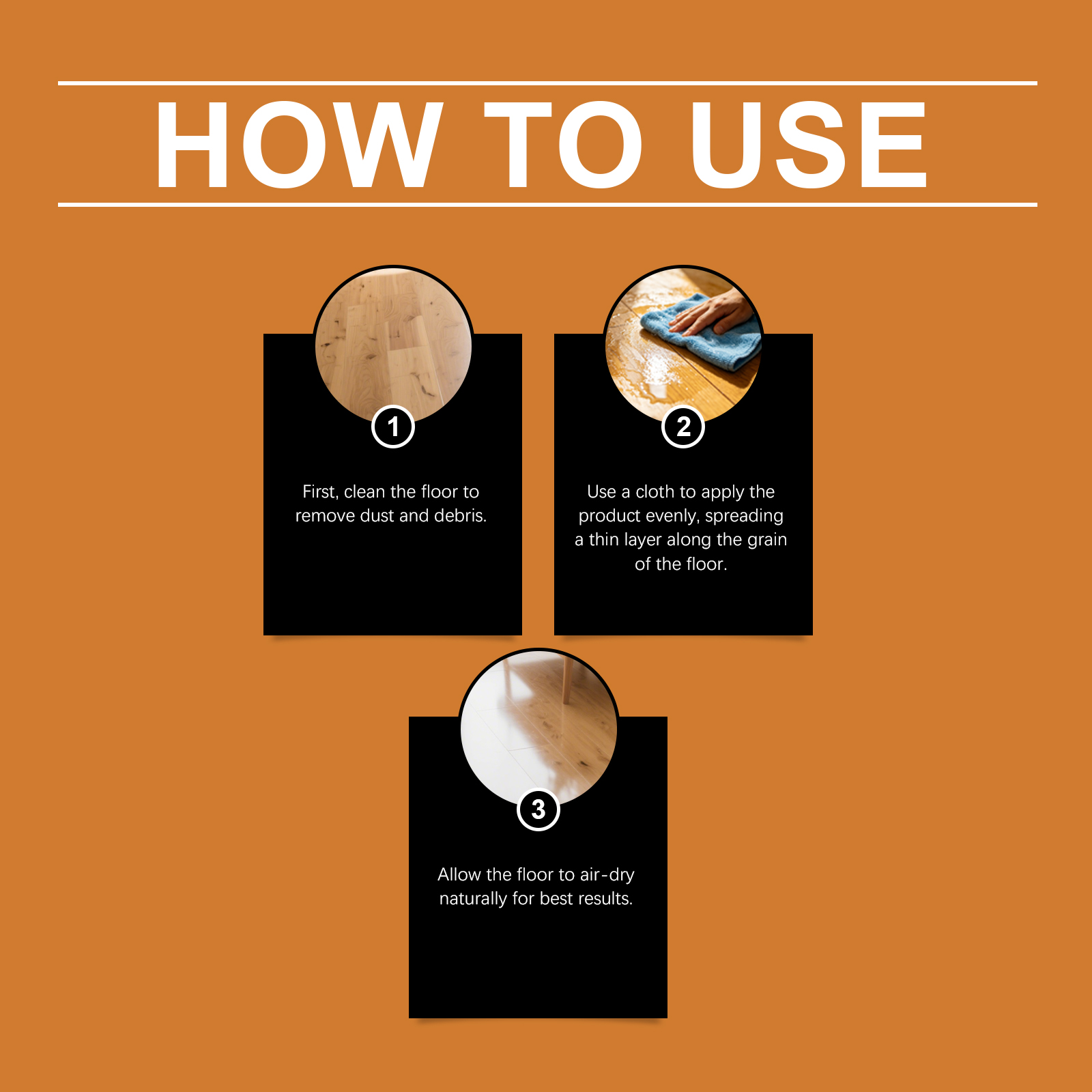 HOW TO USE

1

First, clean the floor to remove dust and debris.

2

Use a cloth to apply the product evenly, spreading a thin layer along the grain of the floor.

3

Allow the floor to air-dry naturally for best results.