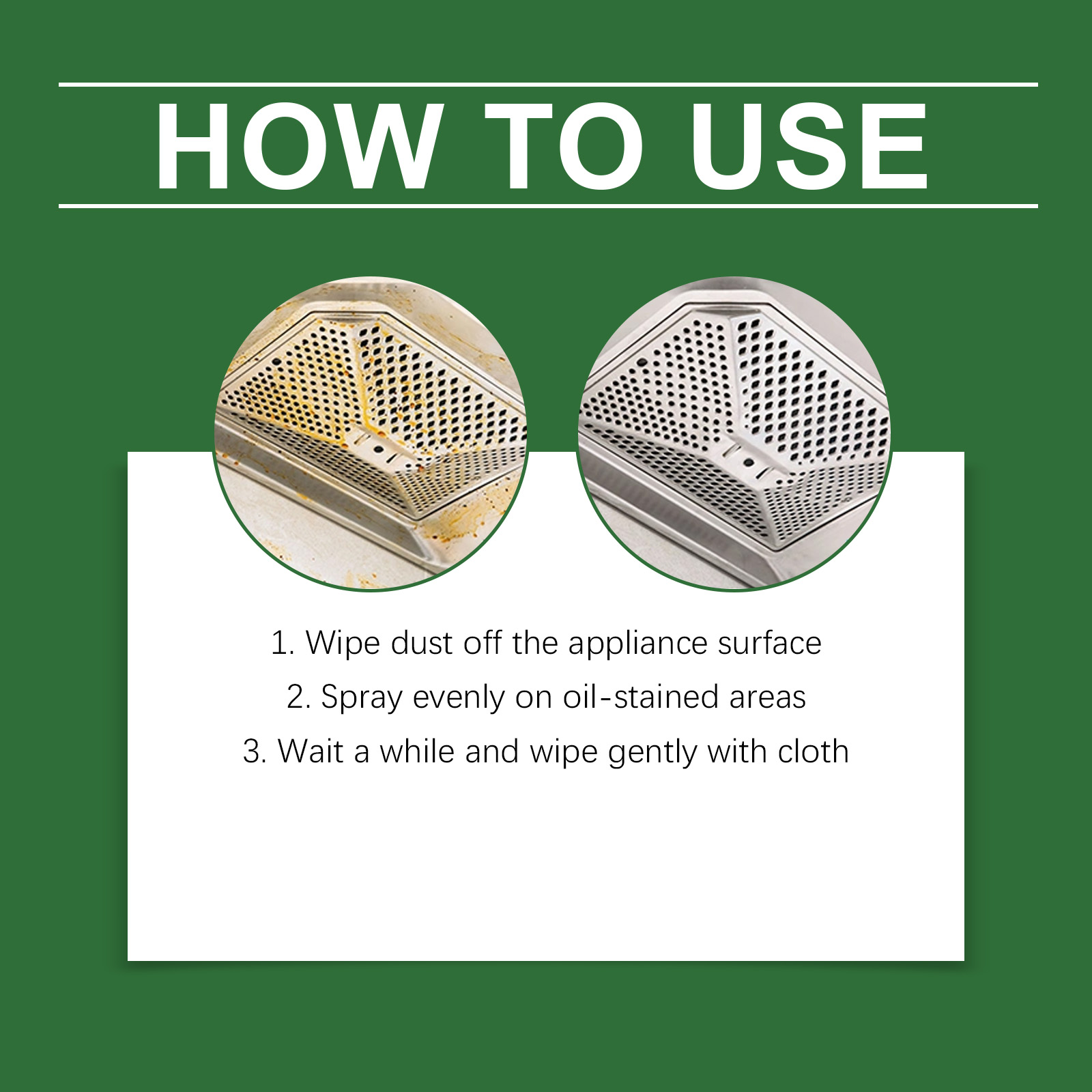 HOW TO USE

1. Wipe dust off the appliance surface
2. Spray evenly on oil-stained areas
3. Wait a while and wipe gently with cloth