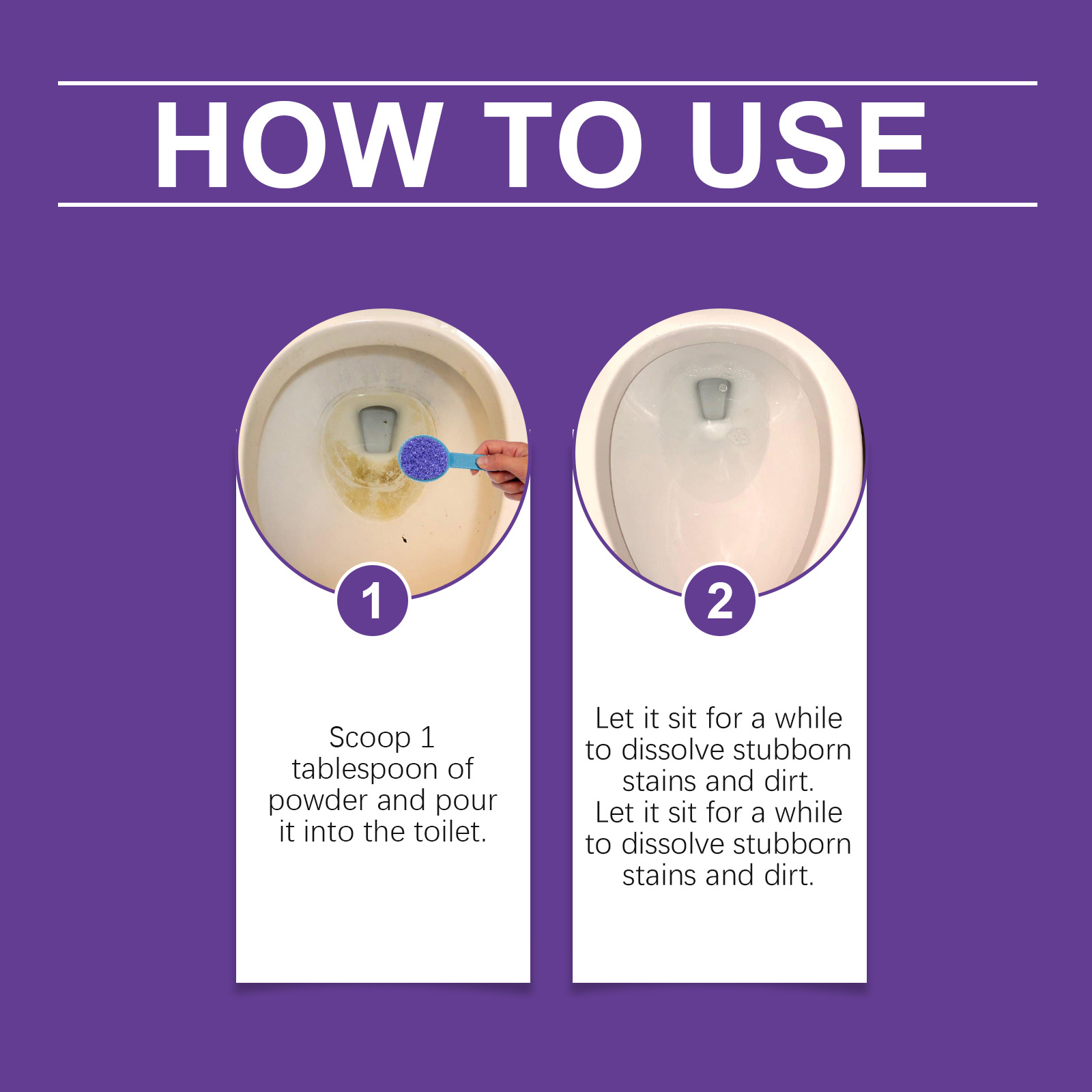 HOW TO USE

1

Scoop 1 tablespoon of powder and pour it into the toilet.

2

Let it sit for a while to dissolve stubborn stains and dirt.
Let it sit for a while to dissolve stubborn stains and dirt.