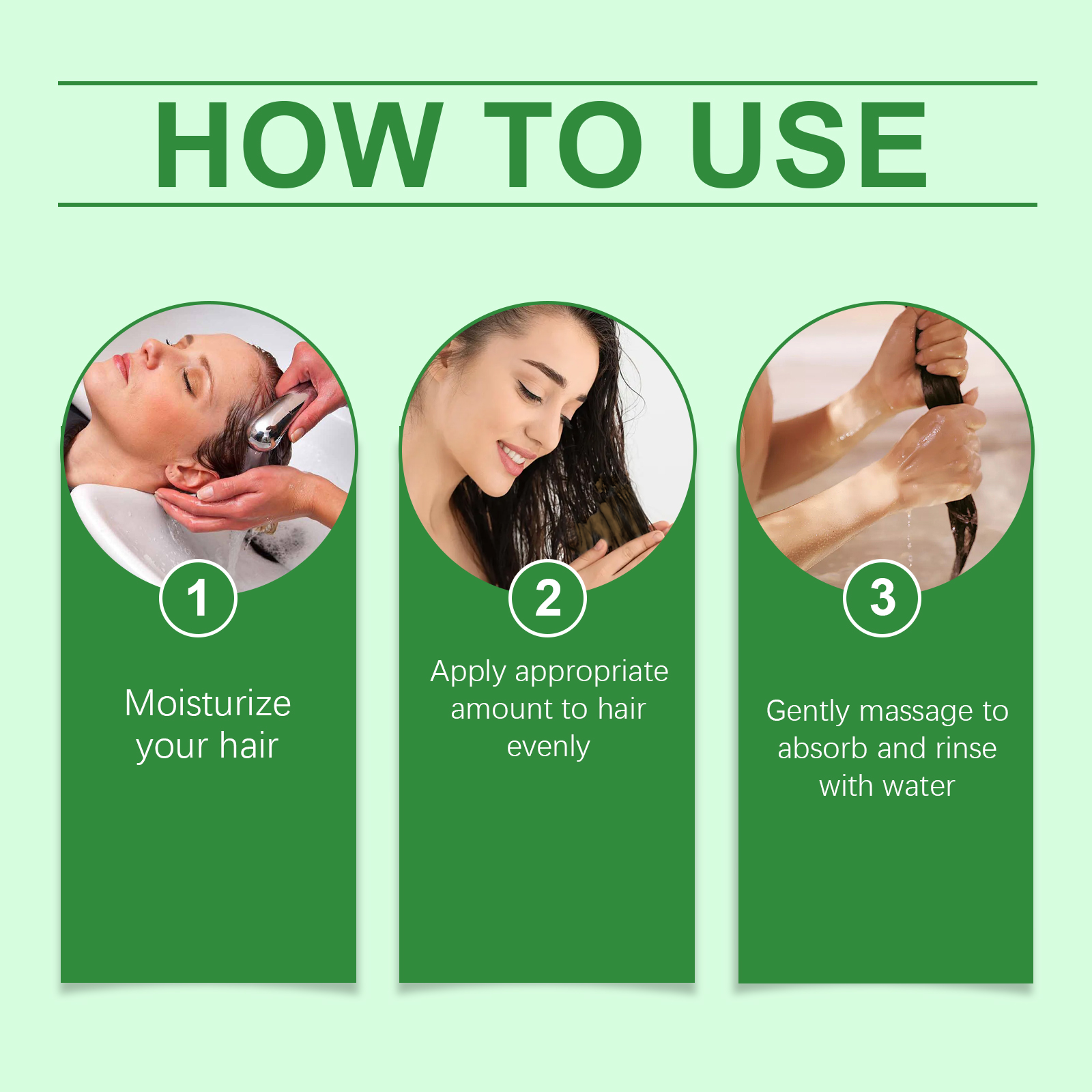 HOW TO USE

1

Moisturize your hair

2

Apply appropriate amount to hair evenly

3

Gently massage to absorb and rinse with water