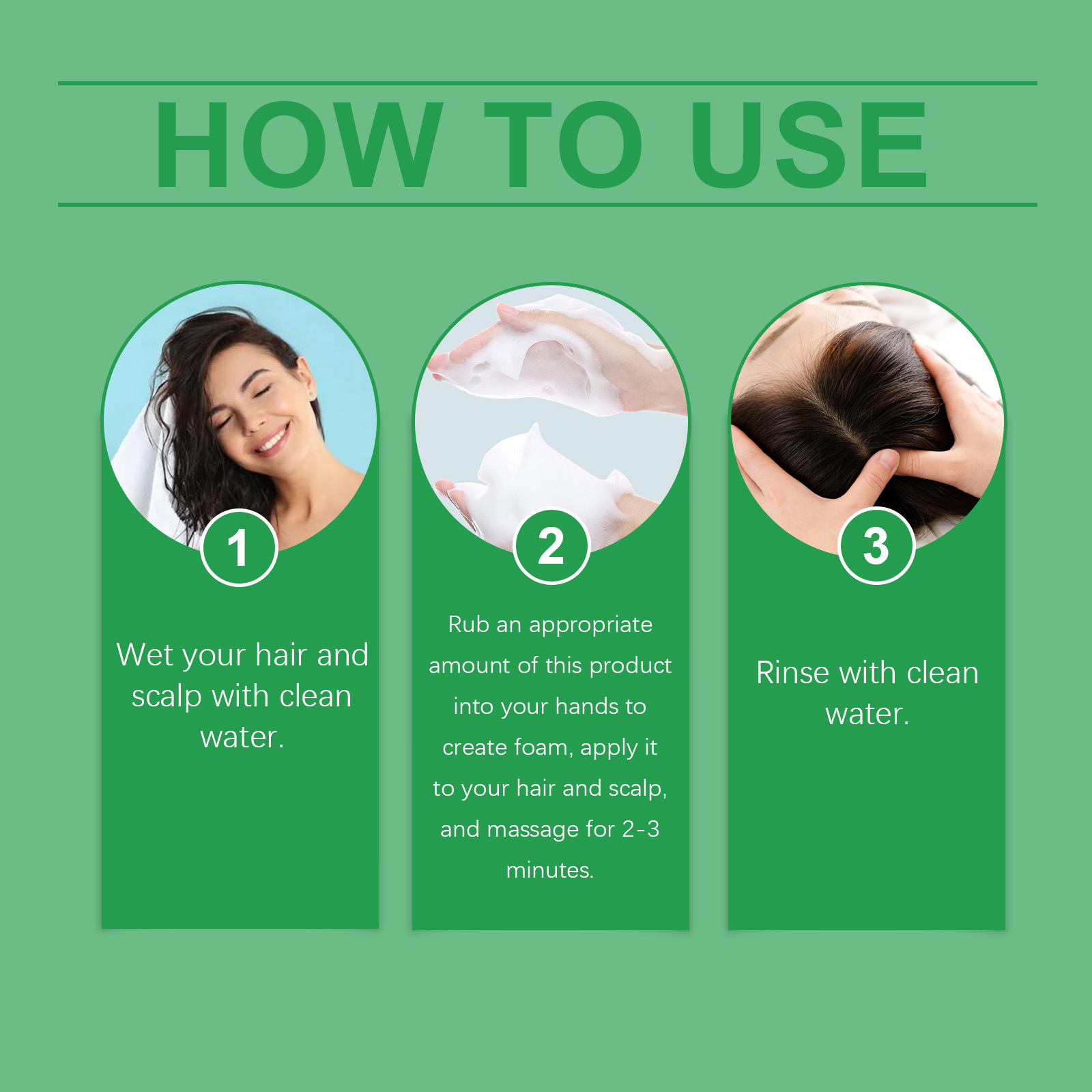 HOW TO USE

1

Wet your hair and scalp with clean water.

2

Rub an appropriate amount of this product into your hands to create foam, apply it to your hair and scalp, and massage for 2-3 minutes.

3

Rinse with clean water.