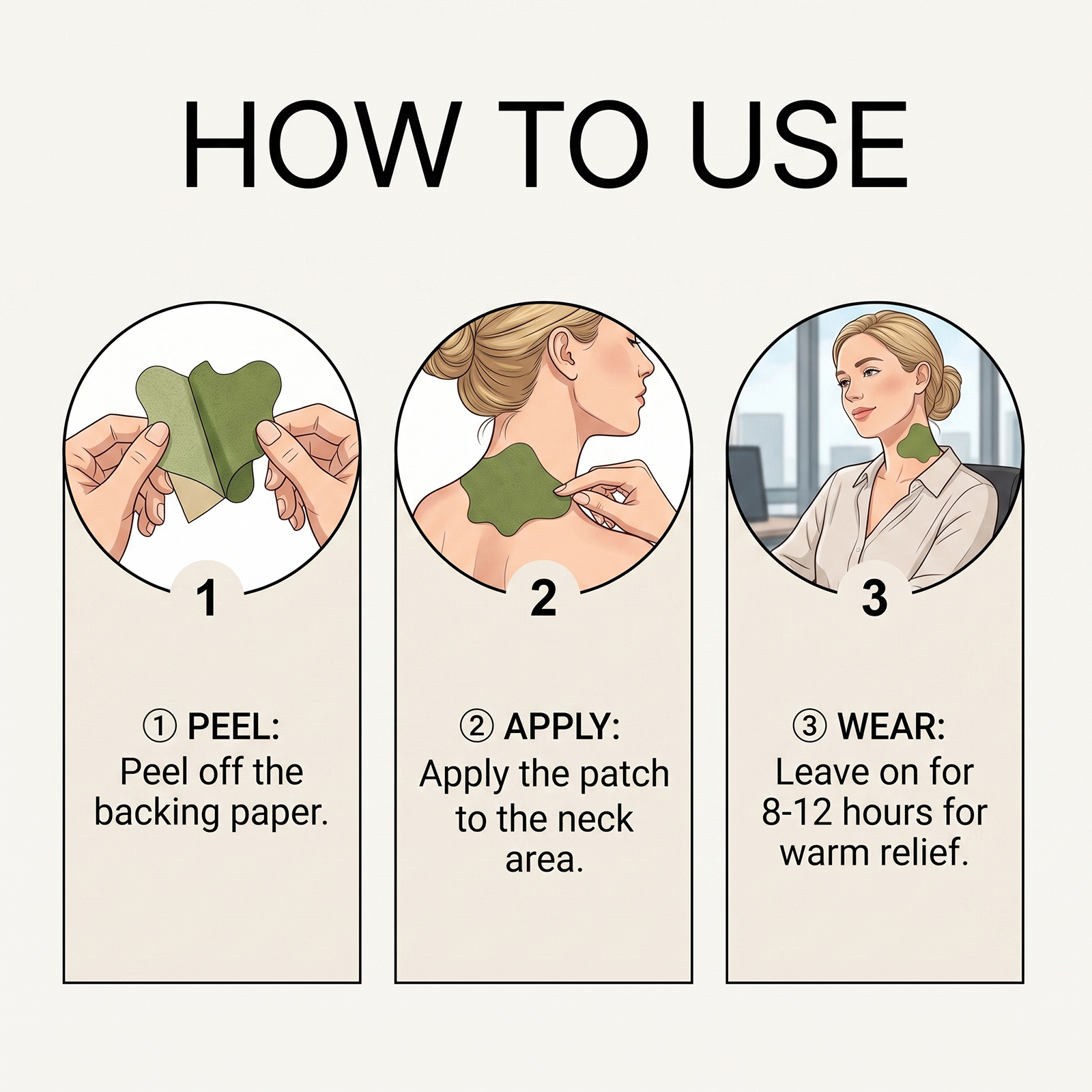 HOW TO USE

1

① PEEL:
Peel off the backing paper.

2

② APPLY:
Apply the patch to the neck area.

3

③ WEAR:
Leave on for 8-12 hours for warm relief.