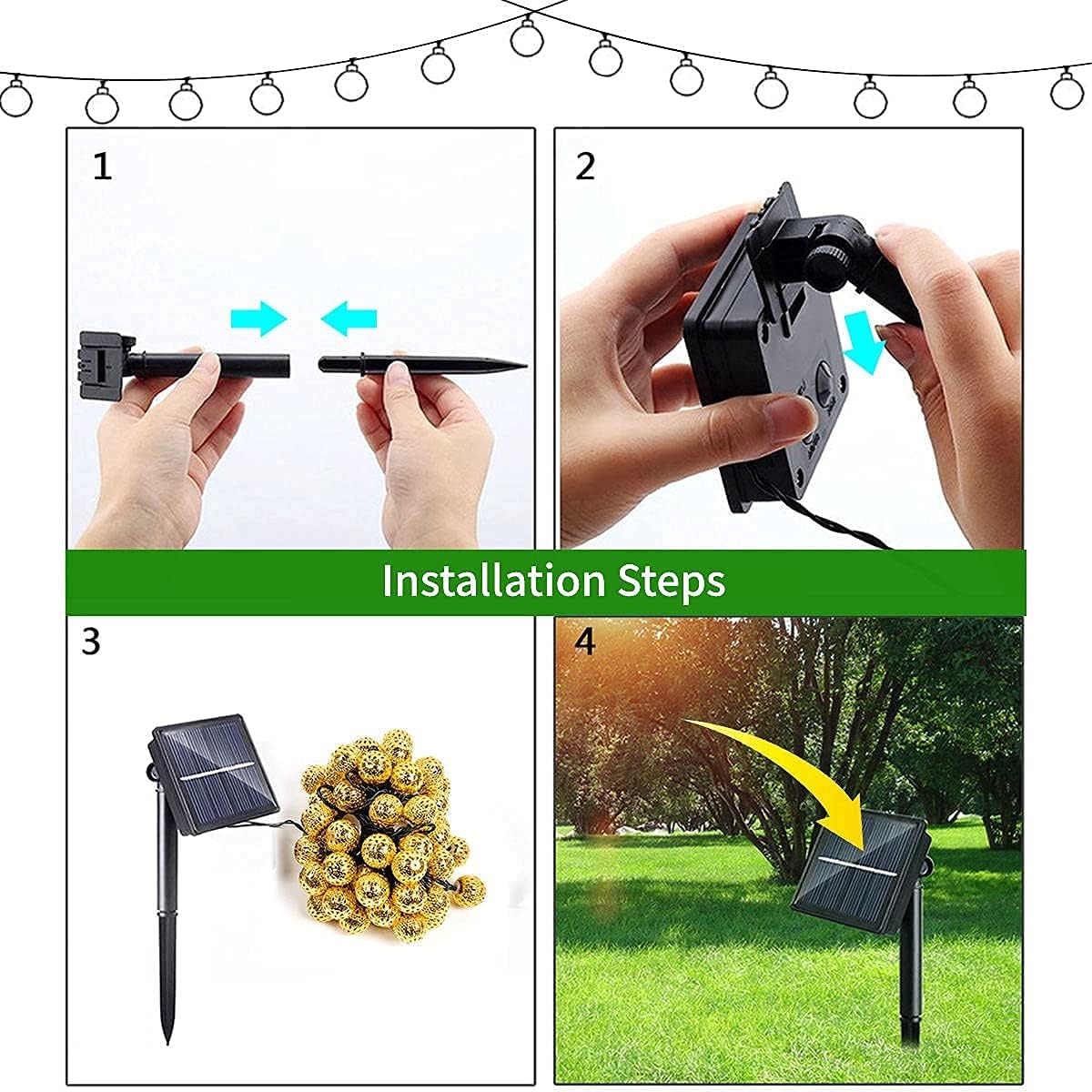 1

2

Installation Steps

3

4